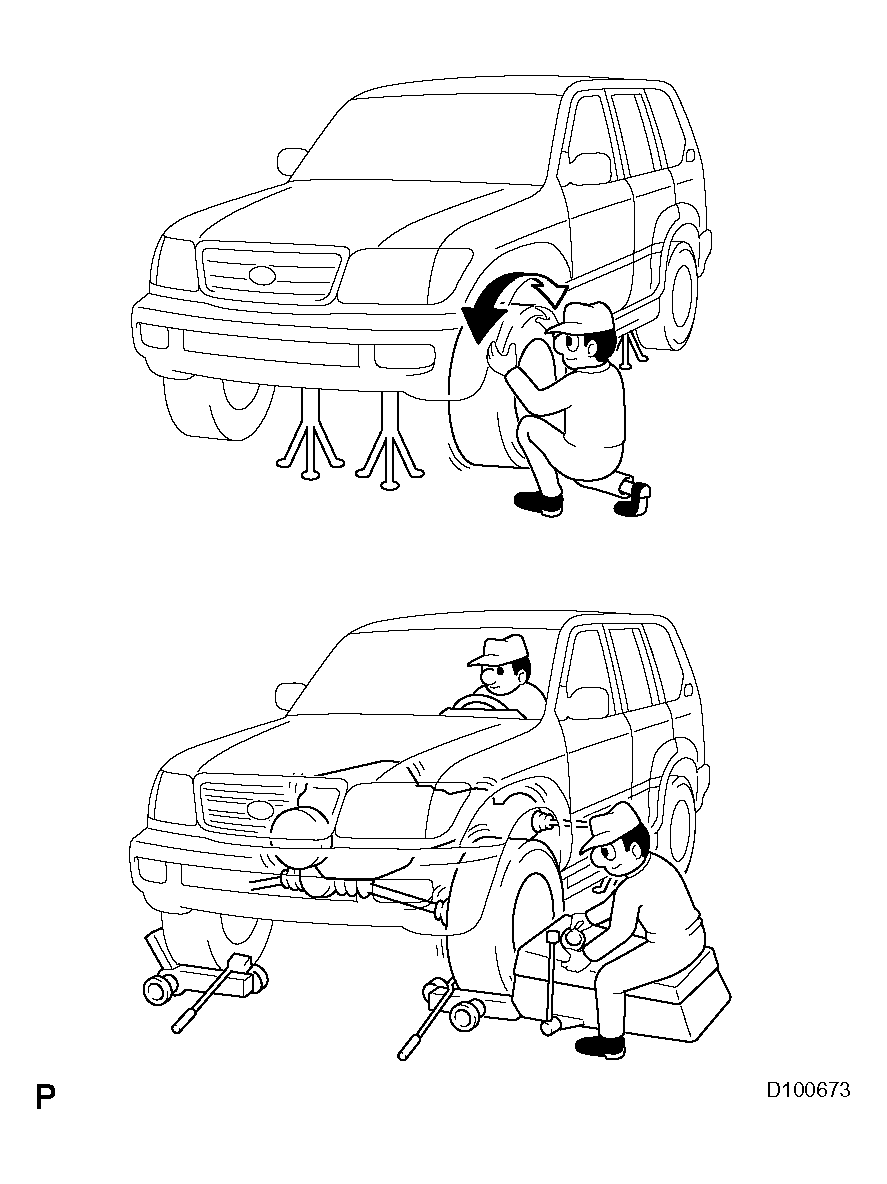 P

D100673