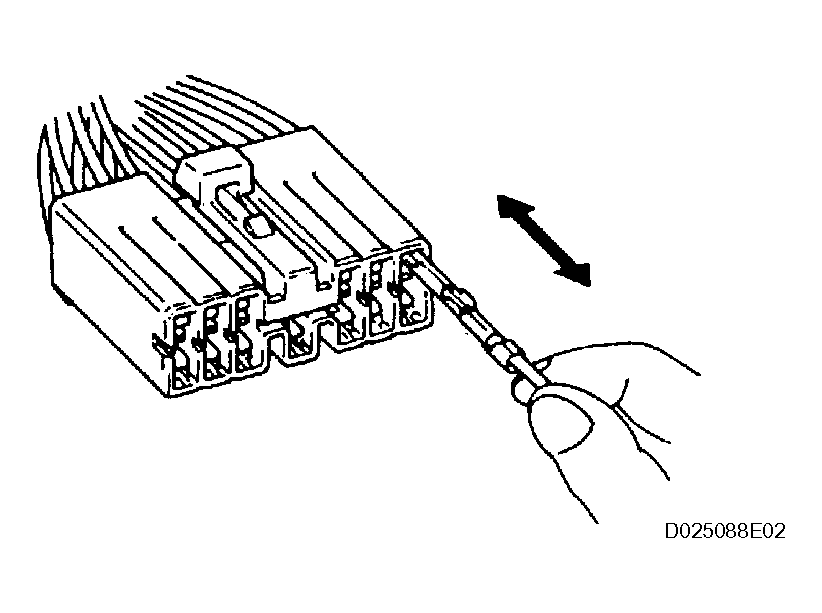 D025088E02