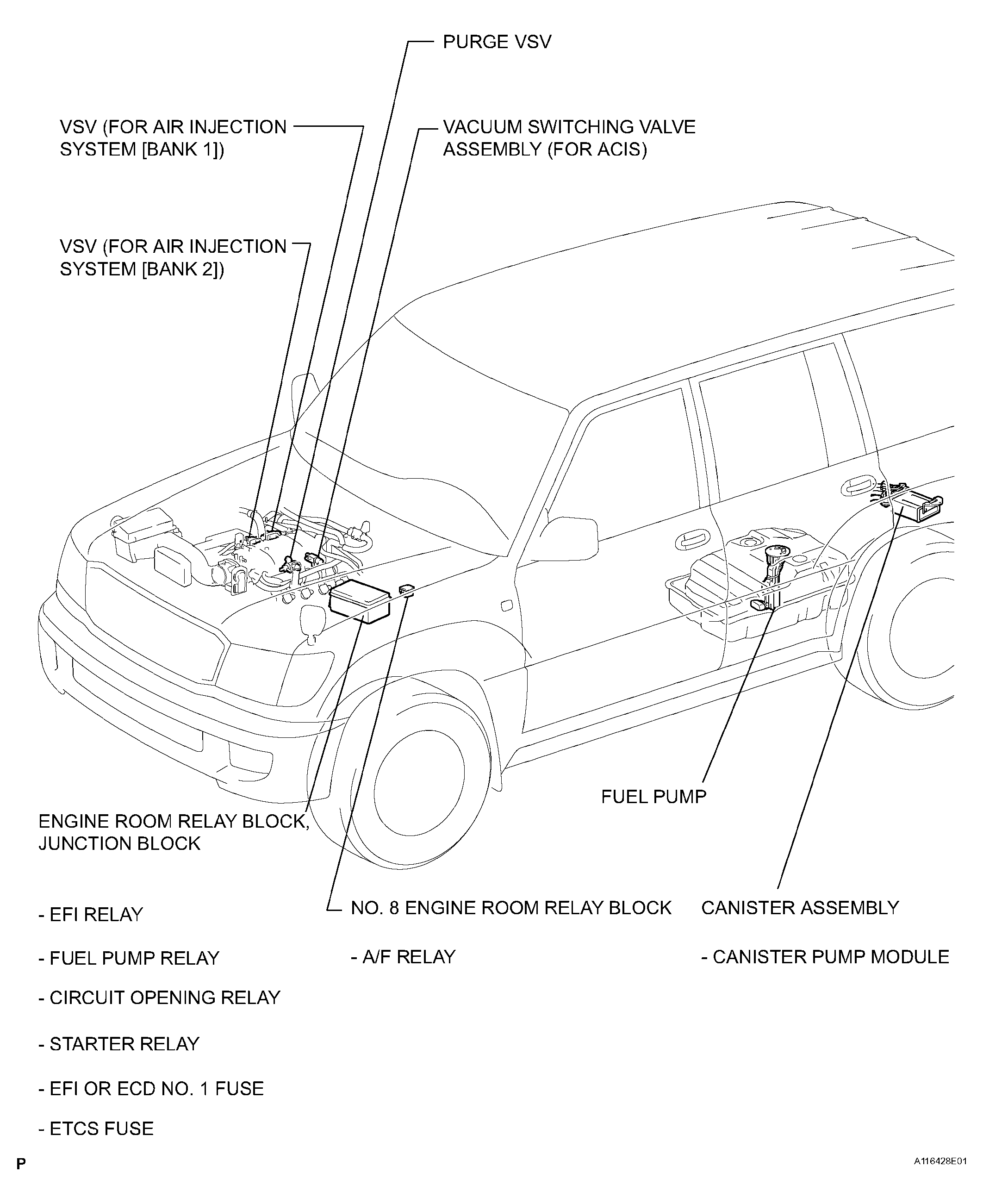 PURGE VSV

VSV (FOR AIR INJECTION SYSTEM [BANK 1])

VACUUM SWITCHING VALVE ASSEMBLY (FOR ACIS)

VSV (FOR AIR INJECTION SYSTEM [BANK 2])

FUEL PUMP

ENGINE ROOM RELAY BLOCK, JUNCTION BLOCK

- EFI RELAY

- FUEL PUMP RELAY

- CIRCUIT OPENING RELAY

- STARTER RELAY

- EFI OR ECD NO. 1 FUSE

- ETCS FUSE

NO. 8 ENGINE ROOM RELAY BLOCK

- A/F RELAY

CANISTER ASSEMBLY

- CANISTER PUMP MODULE

P

A116428E01