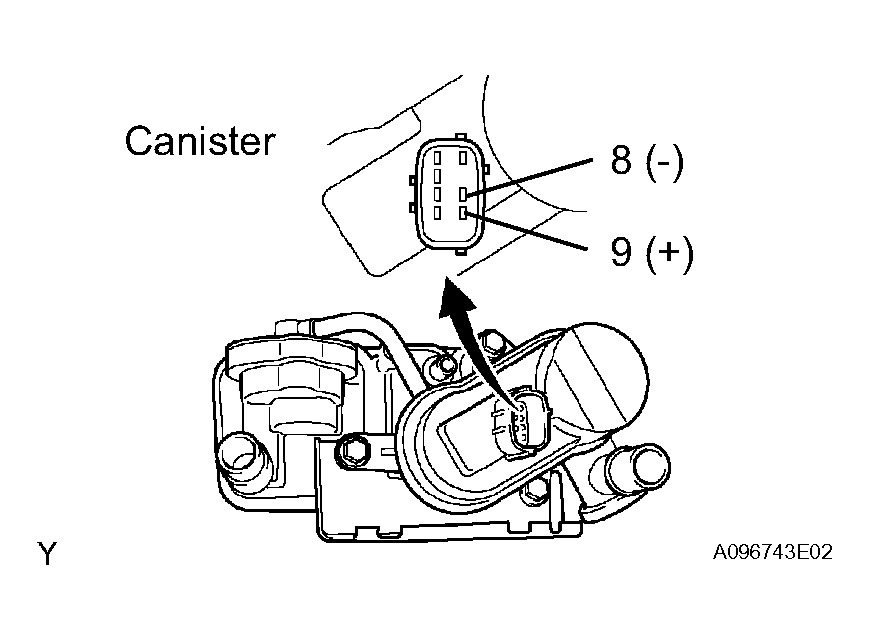 Canister

8 (-)

9 (+)

Y

A096743E02