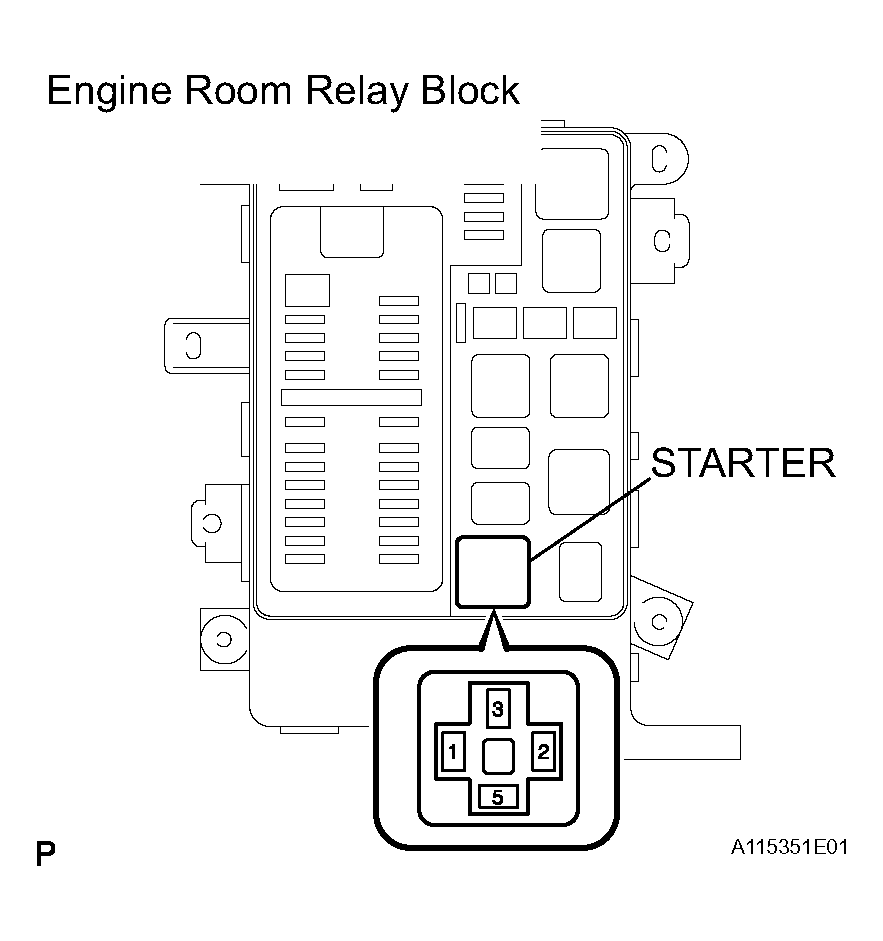 Engine Room Relay Block

STARTER

3
1
2
5

P

A115351E01