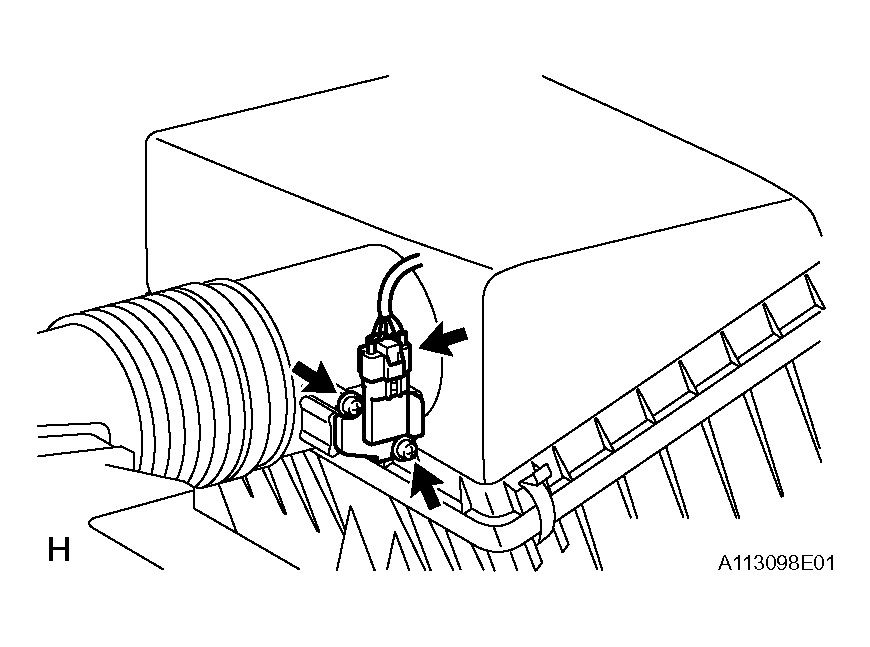 H

A113098E01