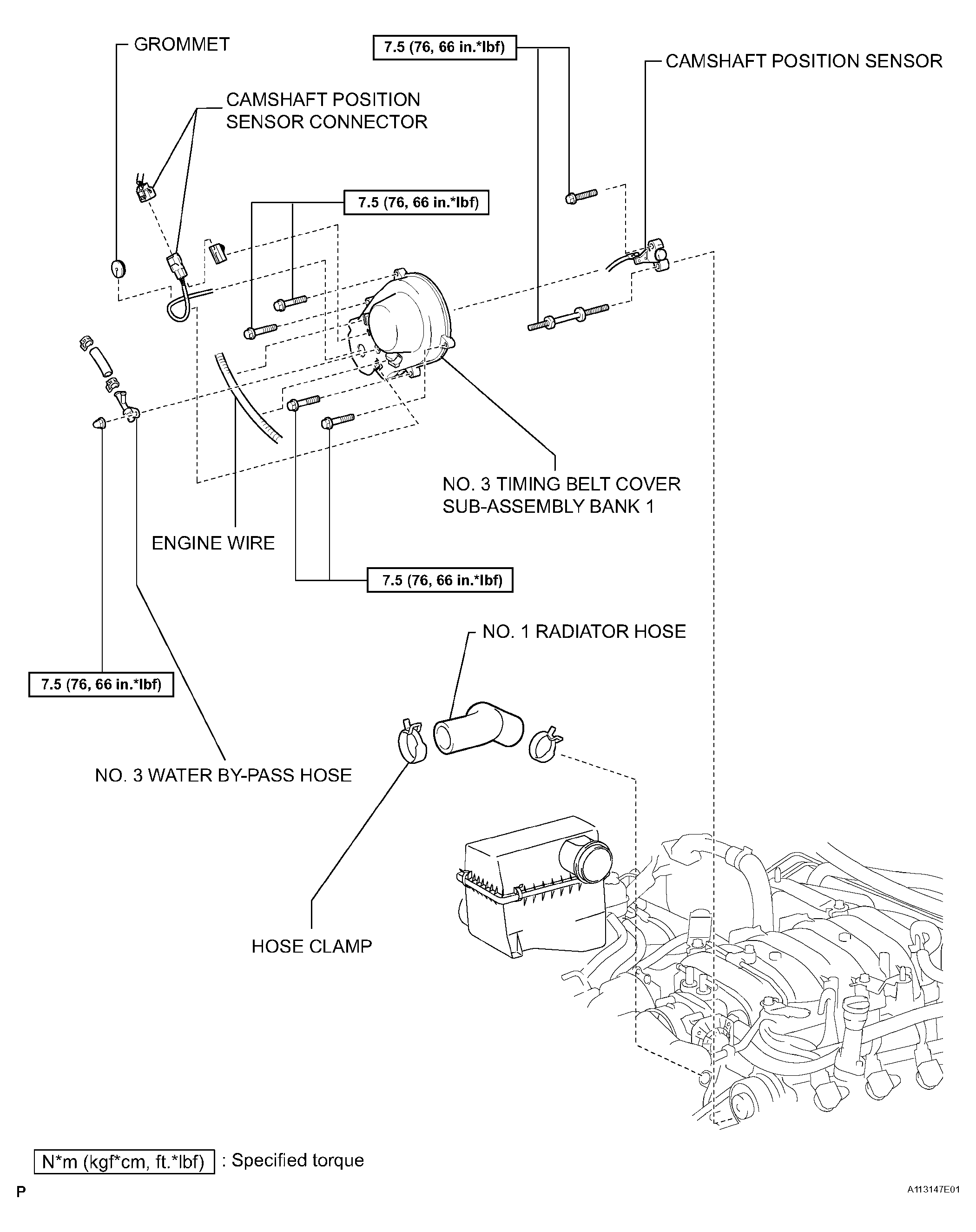 GROMMET

7.5 (76, 66 in.*lbf)

CAMSHAFT POSITION SENSOR

CAMSHAFT POSITION SENSOR CONNECTOR

7.5 (76, 66 in.*lbf)

NO. 3 TIMING BELT COVER SUB-ASSEMBLY BANK 1

ENGINE WIRE

7.5 (76, 66 in.*lbf)

NO. 1 RADIATOR HOSE

7.5 (76, 66 in.*lbf)

NO. 3 WATER BY-PASS HOSE

HOSE CLAMP

N*m (kgf*cm, ft.*lbf) : Specified torque

P

A113147E01