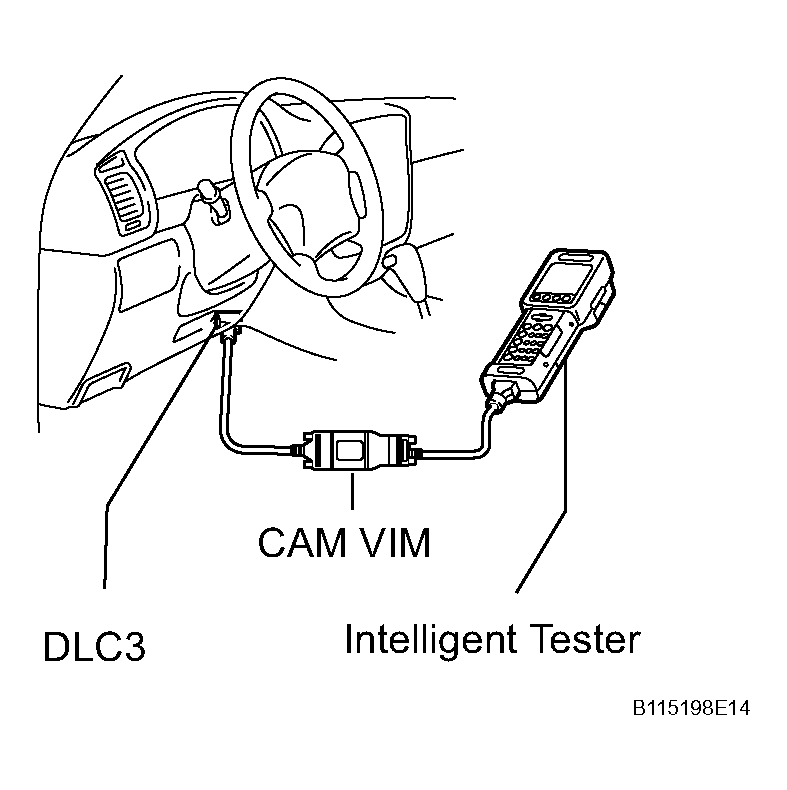 CAM VIM

DLC3

Intelligent Tester

B115198E14