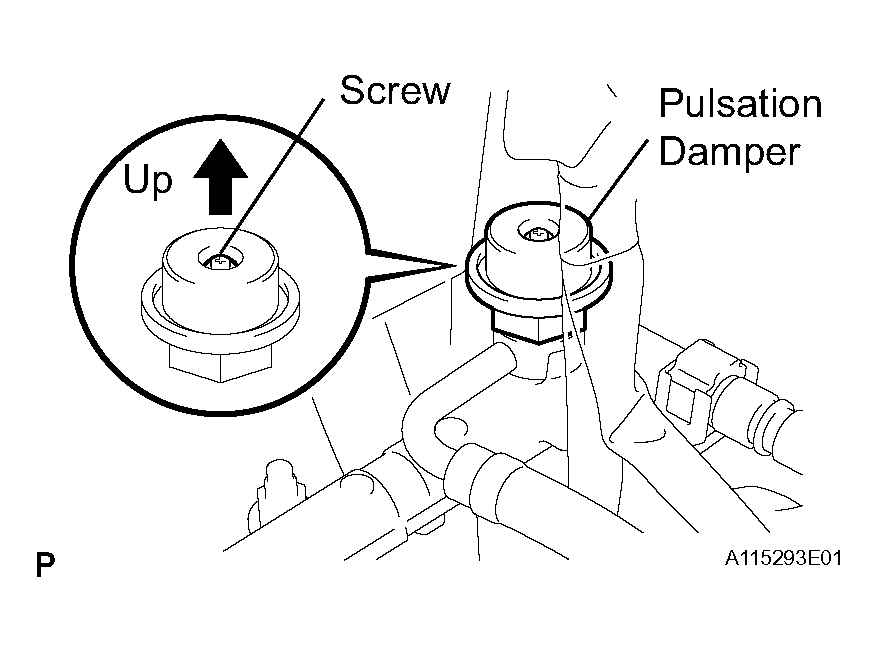 Screw
Pulsation Damper
Up
P
A115293E01