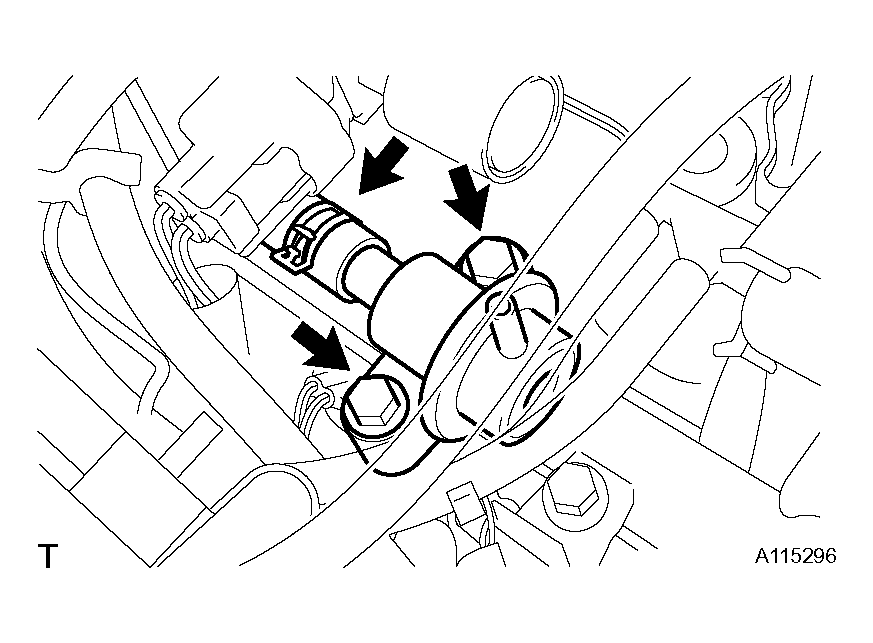 T

A115296