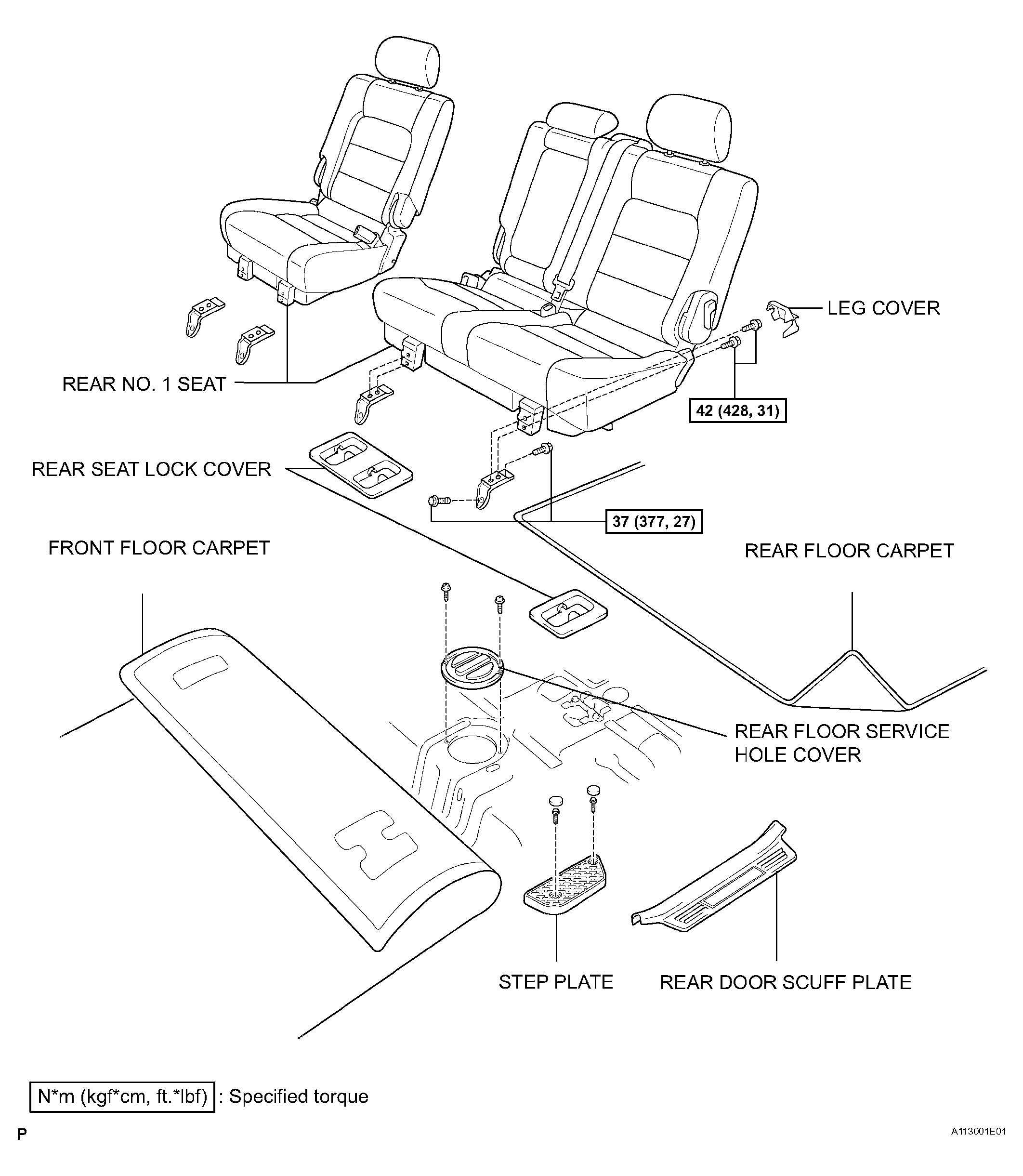 LEG COVER

REAR NO. 1 SEAT

42 (428, 31)

REAR SEAT LOCK COVER

37 (377, 27)

FRONT FLOOR CARPET

REAR FLOOR CARPET

REAR FLOOR SERVICE HOLE COVER

STEP PLATE

REAR DOOR SCUFF PLATE

N*m (kgf*cm, ft.*lbf) : Specified torque

P

A113001E01