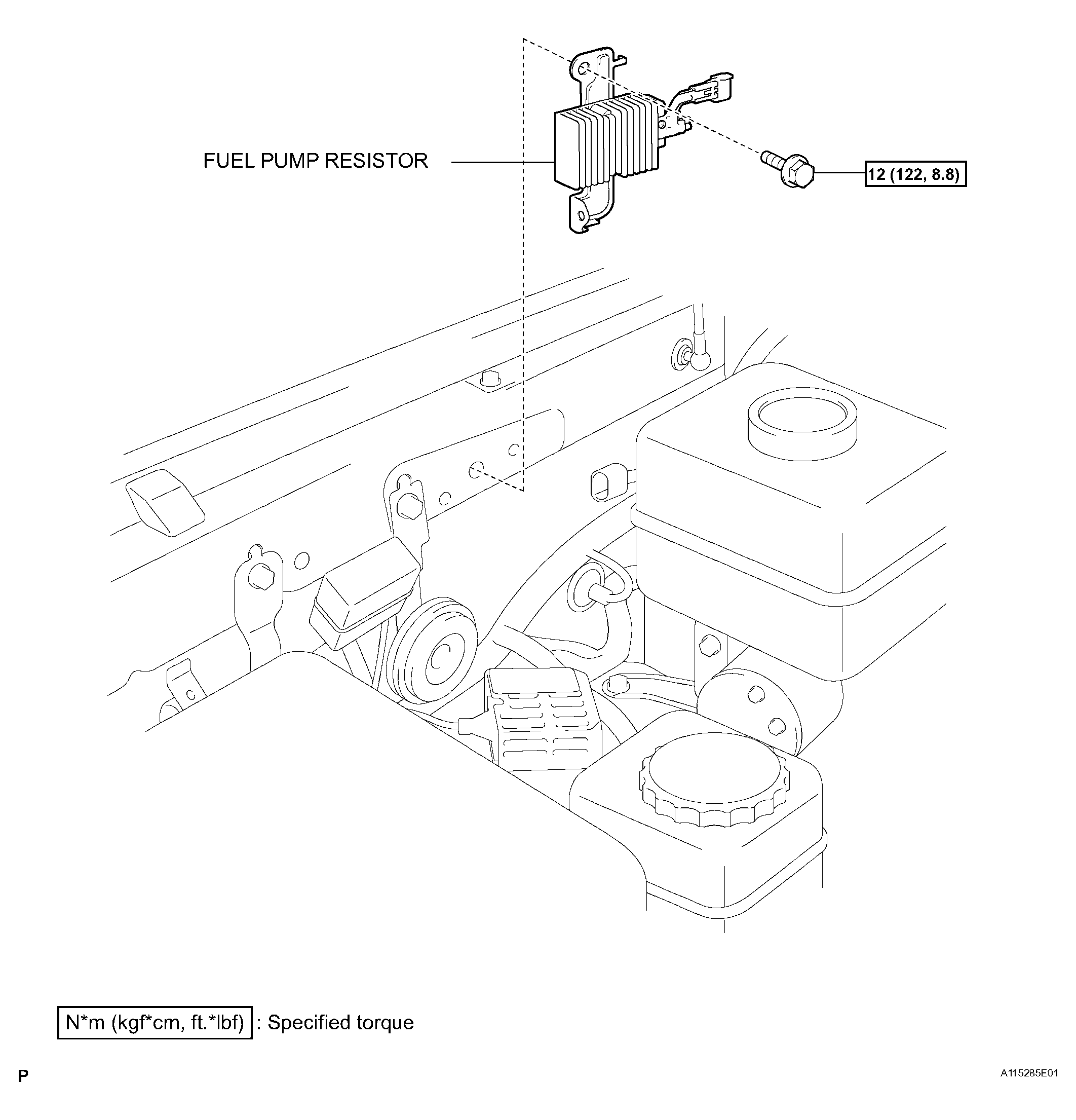 FUEL PUMP RESISTOR

12 (122, 8.8)

N*m (kgf*cm, ft.*lbf) : Specified torque

P

A115285E01