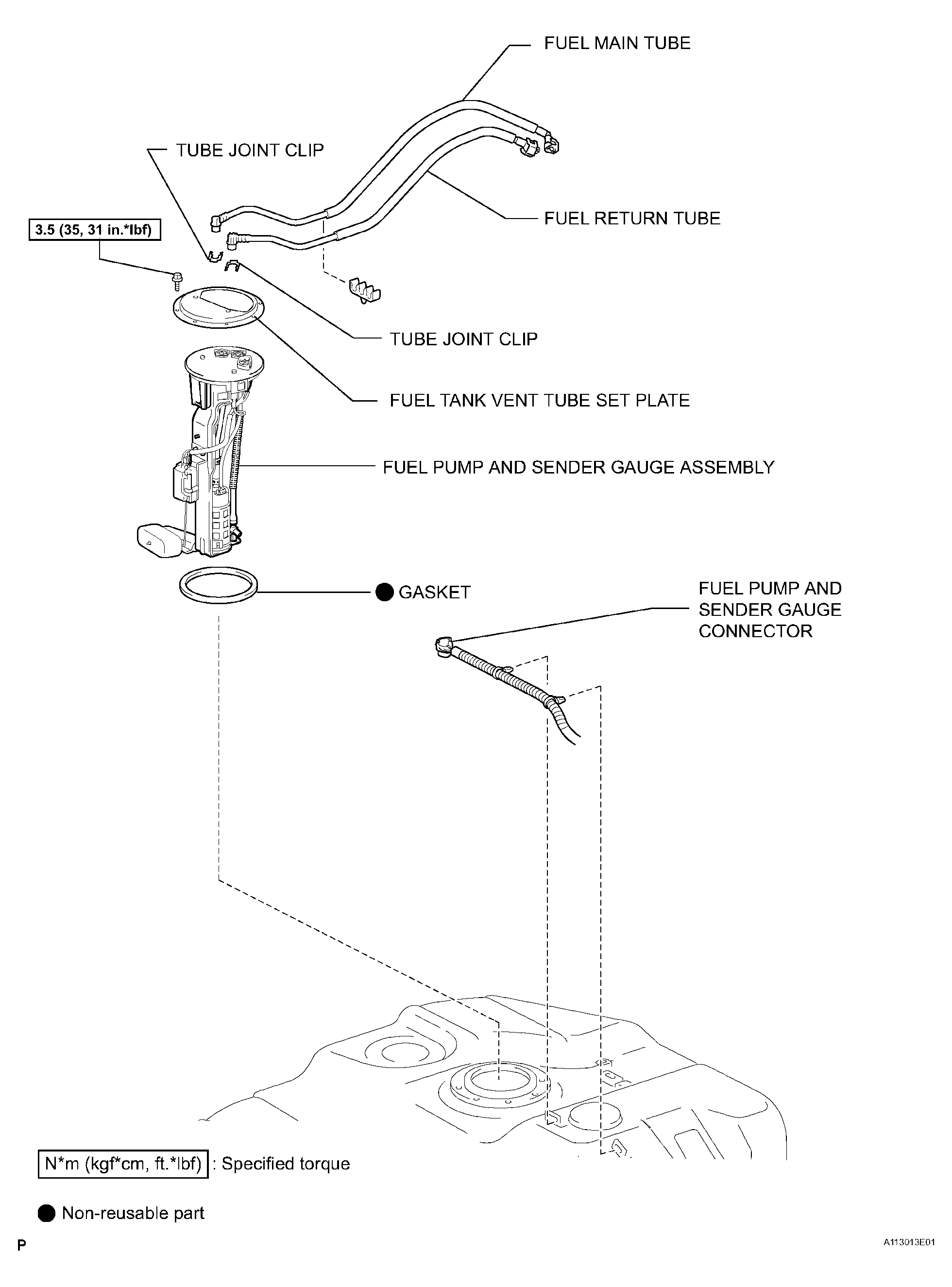 FUEL MAIN TUBE

TUBE JOINT CLIP

FUEL RETURN TUBE

3.5 (35, 31 in.*lbf)

TUBE JOINT CLIP

FUEL TANK VENT TUBE SET PLATE

FUEL PUMP AND SENDER GAUGE ASSEMBLY

● GASKET

FUEL PUMP AND SENDER GAUGE CONNECTOR

N*m (kgf*cm, ft.*lbf) : Specified torque

● Non-reusable part

P

A113013E01