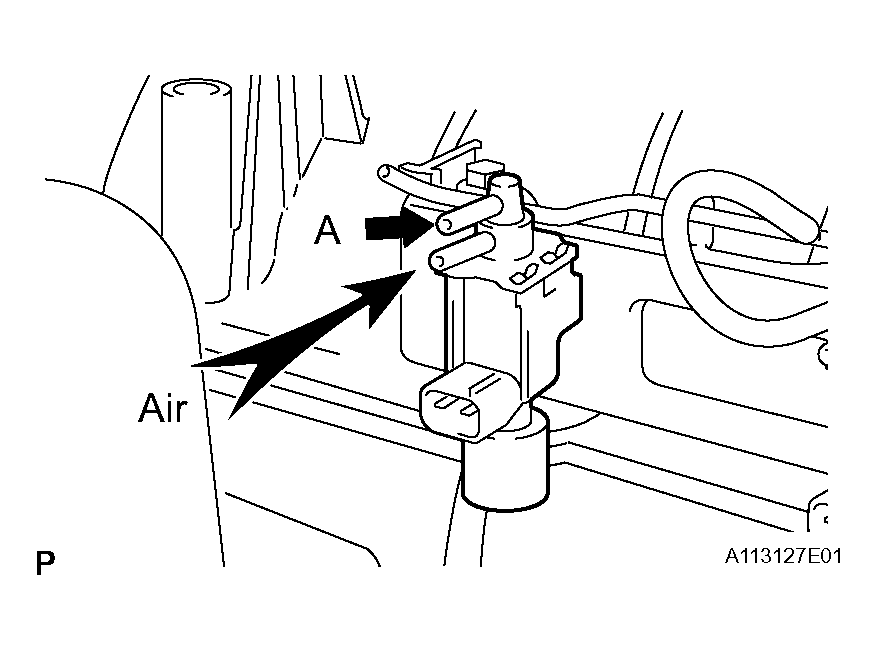 A

Air

P

A113127E01