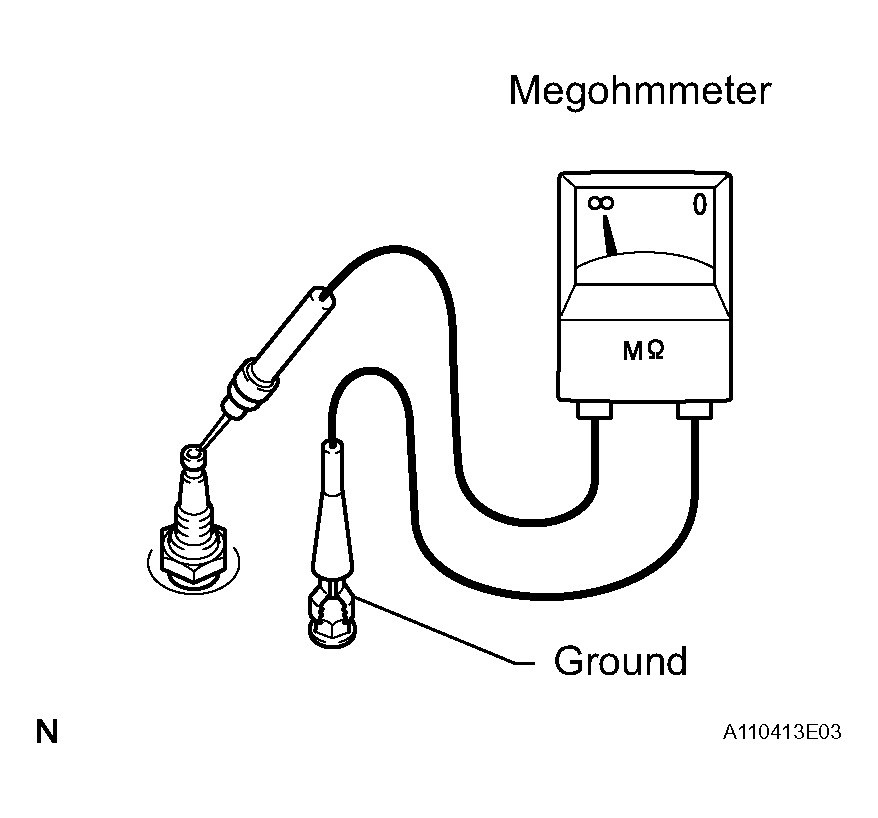 Megohmmeter

$\infty$

0

M$\Omega$

Ground

N

A110413E03