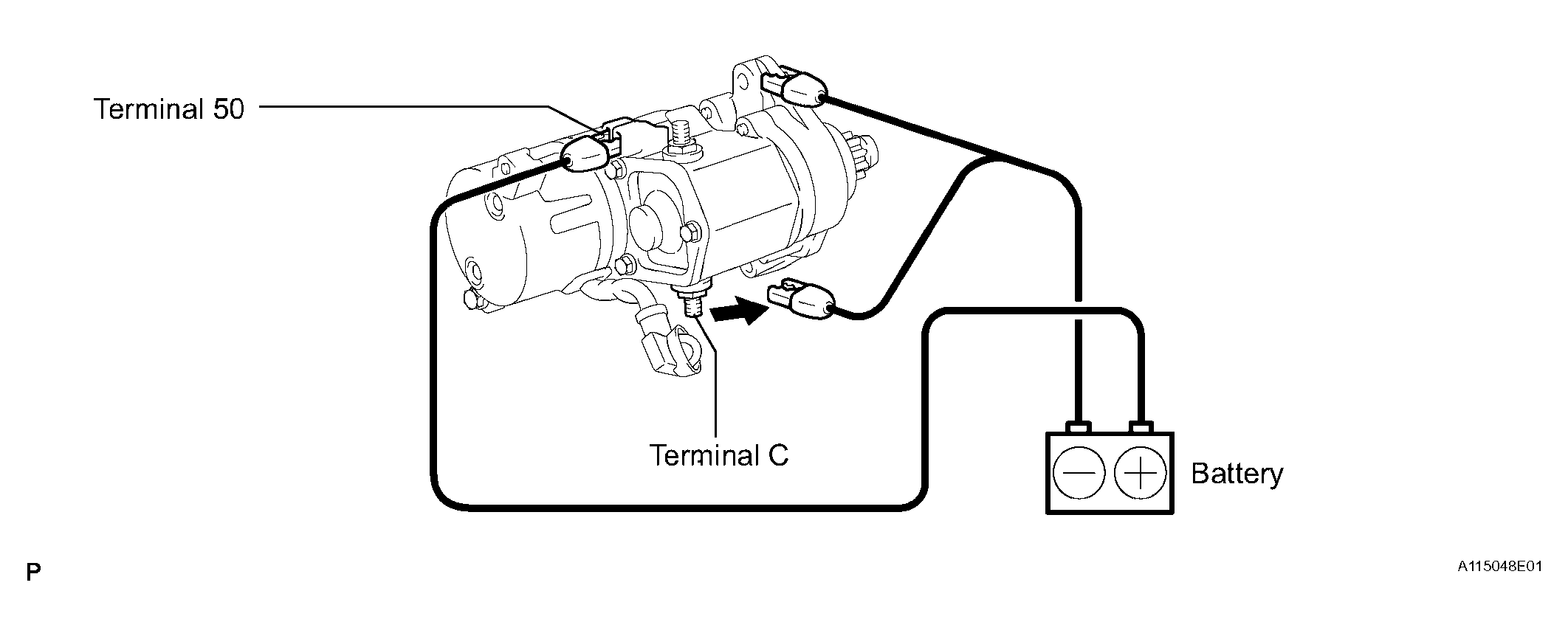 Terminal 50

Terminal C

Battery

P

A115048E01