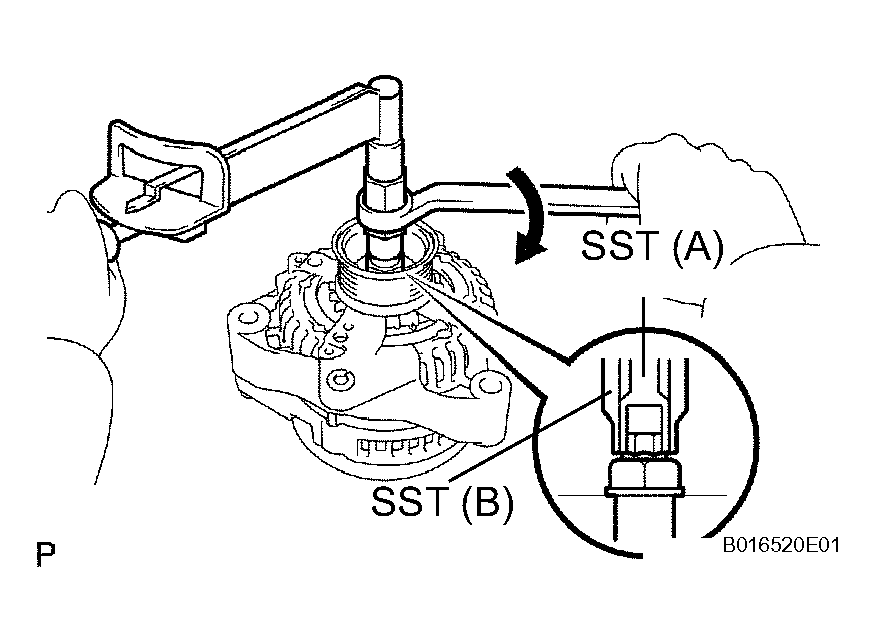 SST (A)

SST (B)

P

B016520E01