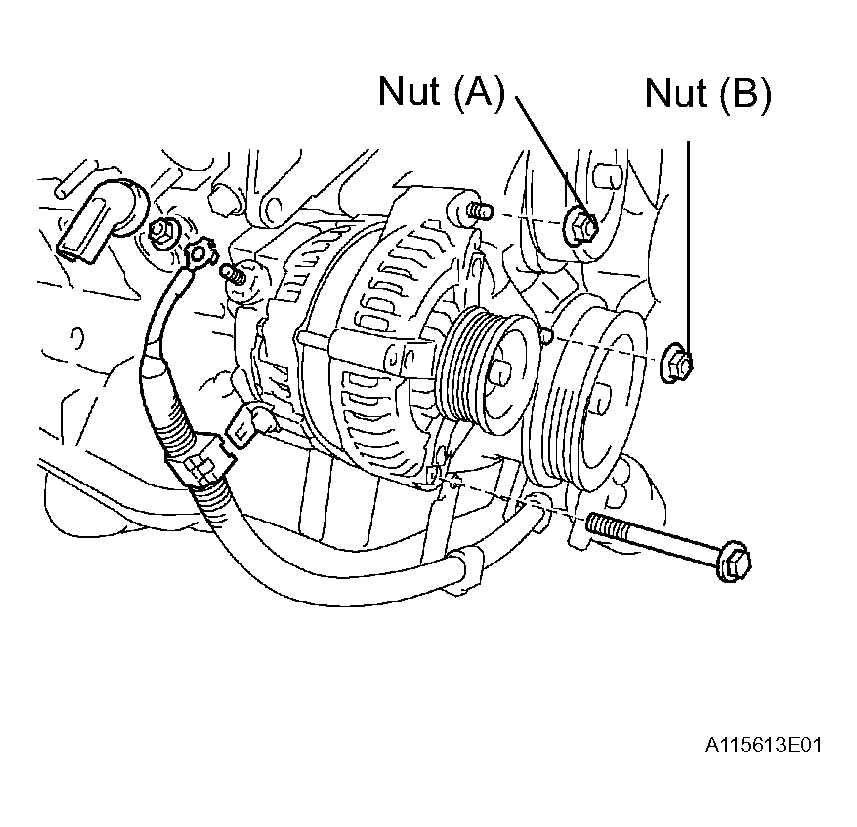 Nut (A)
Nut (B)

A115613E01