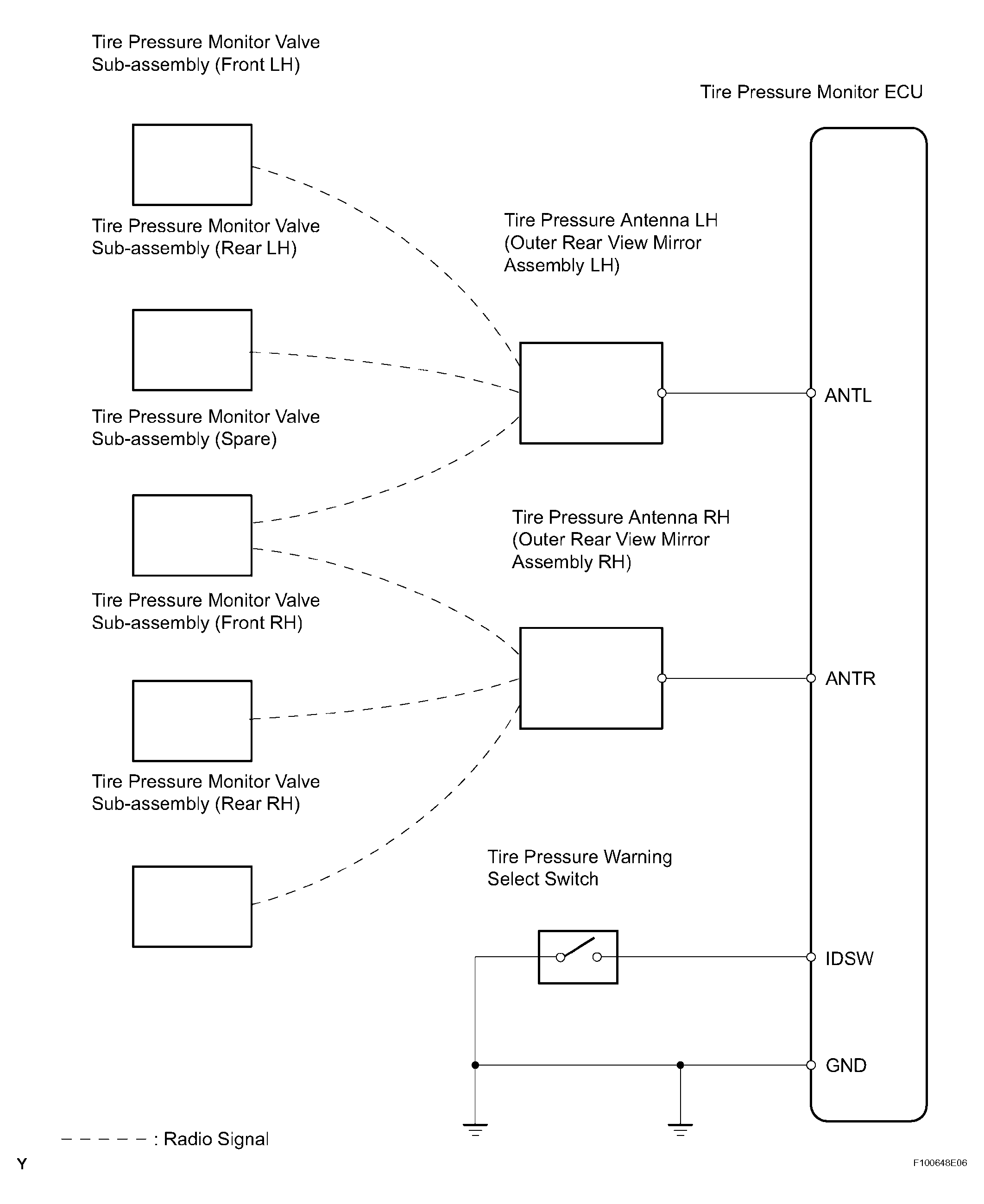 Tire Pressure Monitor Valve Sub-assembly (Front LH)

Tire Pressure Monitor ECU

Tire Pressure Monitor Valve Sub-assembly (Rear LH)

Tire Pressure Antenna LH (Outer Rear View Mirror Assembly LH)

ANTL

Tire Pressure Monitor Valve Sub-assembly (Spare)

Tire Pressure Antenna RH (Outer Rear View Mirror Assembly RH)

Tire Pressure Monitor Valve Sub-assembly (Front RH)

ANTR

Tire Pressure Monitor Valve Sub-assembly (Rear RH)

Tire Pressure Warning Select Switch

IDSW

GND

: Radio Signal

Y

F100648E06