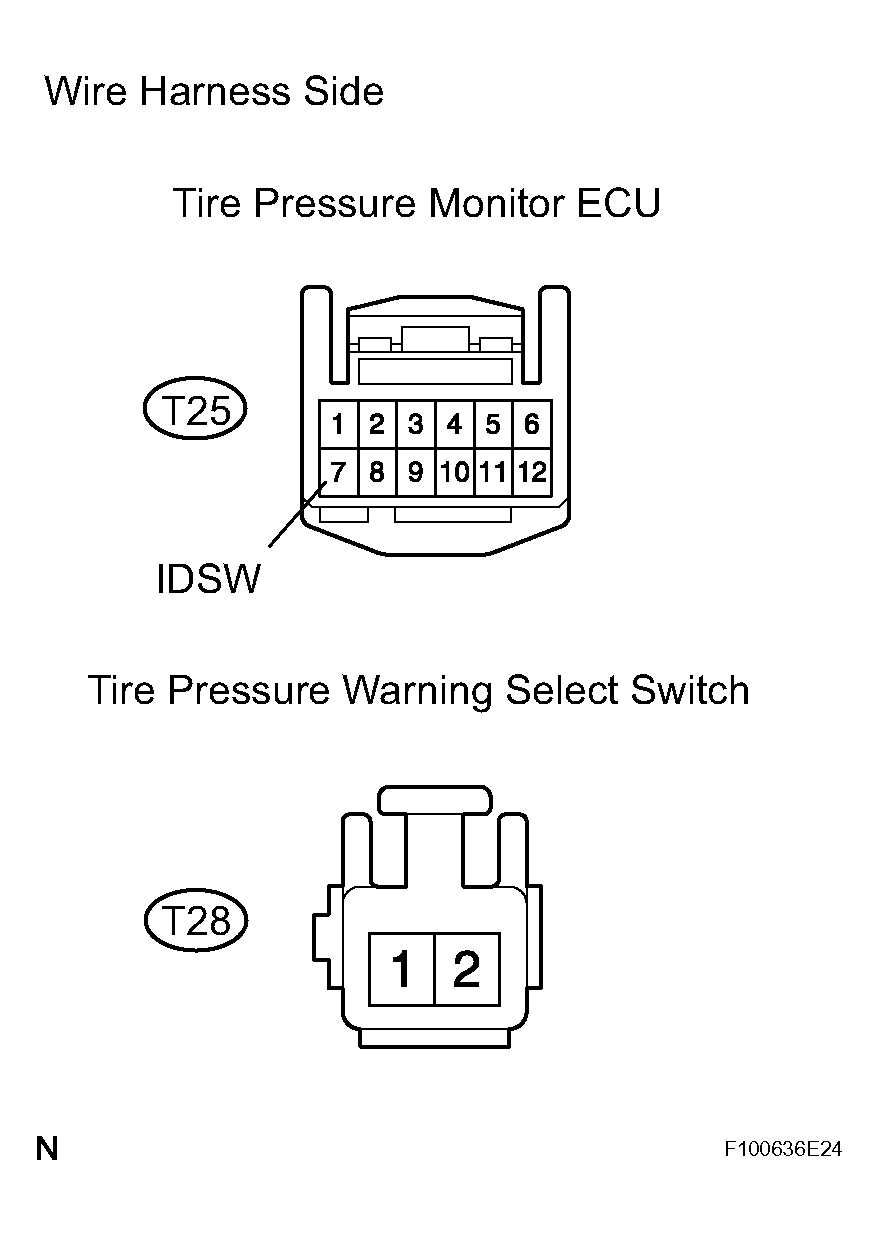 Wire Harness Side

Tire Pressure Monitor ECU

T25

1 2 3 4 5 6
7 8 9 10 11 12

IDSW

Tire Pressure Warning Select Switch

T28

1 2

N

F100636E24