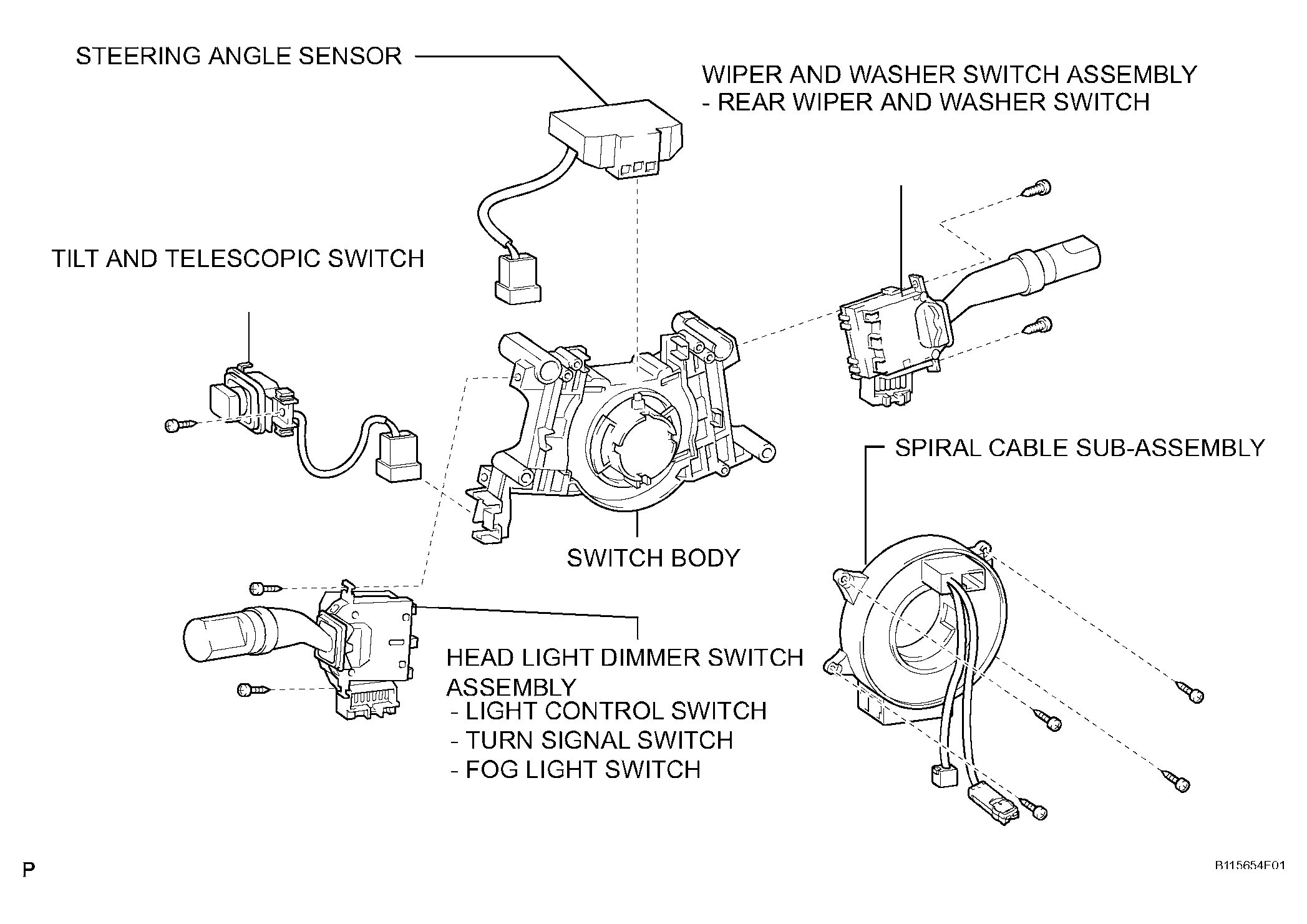 STEERING ANGLE SENSOR

WIPER AND WASHER SWITCH ASSEMBLY
- REAR WIPER AND WASHER SWITCH

TILT AND TELESCOPIC SWITCH

SPIRAL CABLE SUB-ASSEMBLY

SWITCH BODY

HEAD LIGHT DIMMER SWITCH ASSEMBLY
- LIGHT CONTROL SWITCH
- TURN SIGNAL SWITCH
- FOG LIGHT SWITCH

P

B115654E01