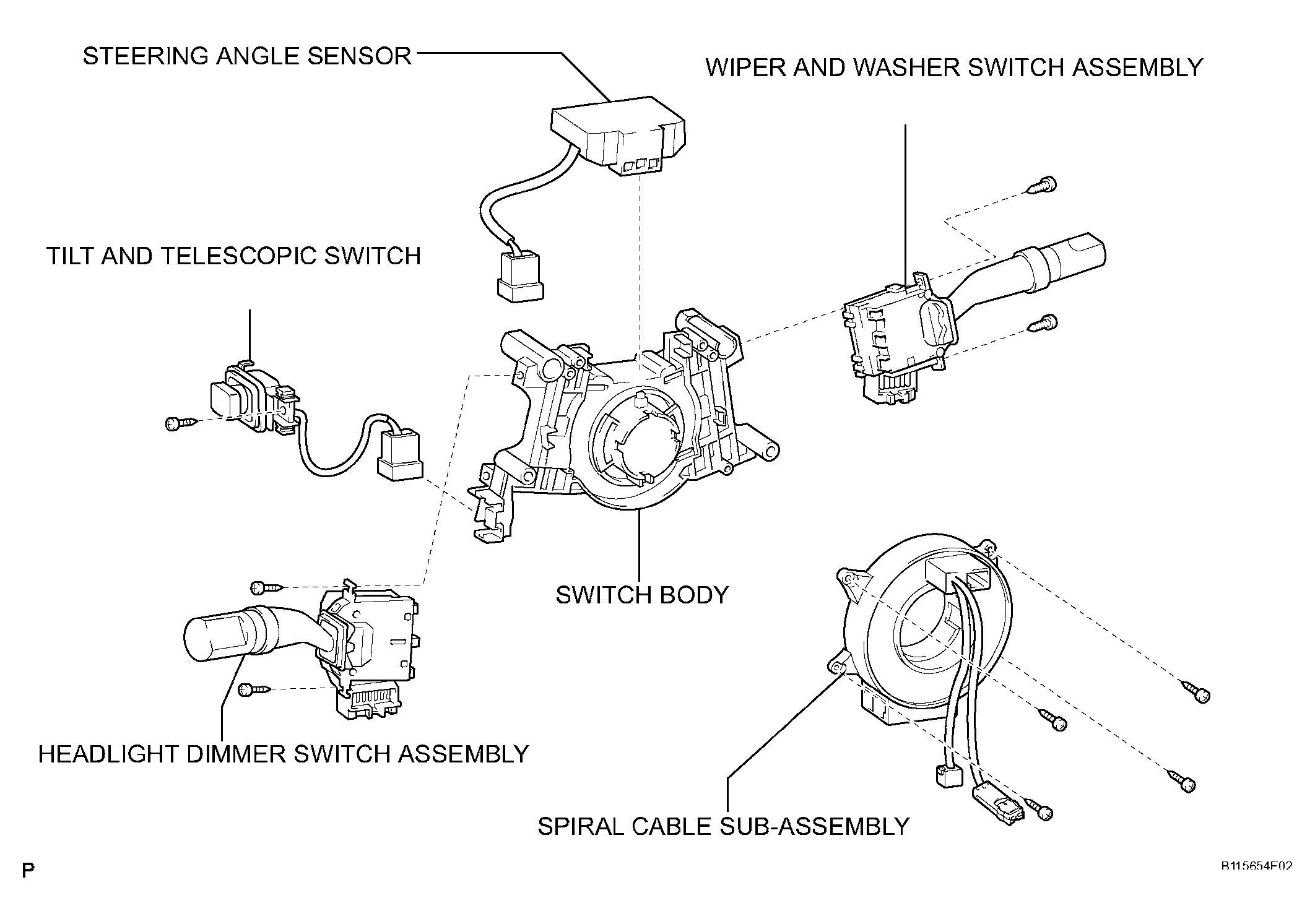 STEERING ANGLE SENSOR

WIPER AND WASHER SWITCH ASSEMBLY

TILT AND TELESCOPIC SWITCH

SWITCH BODY

HEADLIGHT DIMMER SWITCH ASSEMBLY

SPIRAL CABLE SUB-ASSEMBLY

P

B115654E02