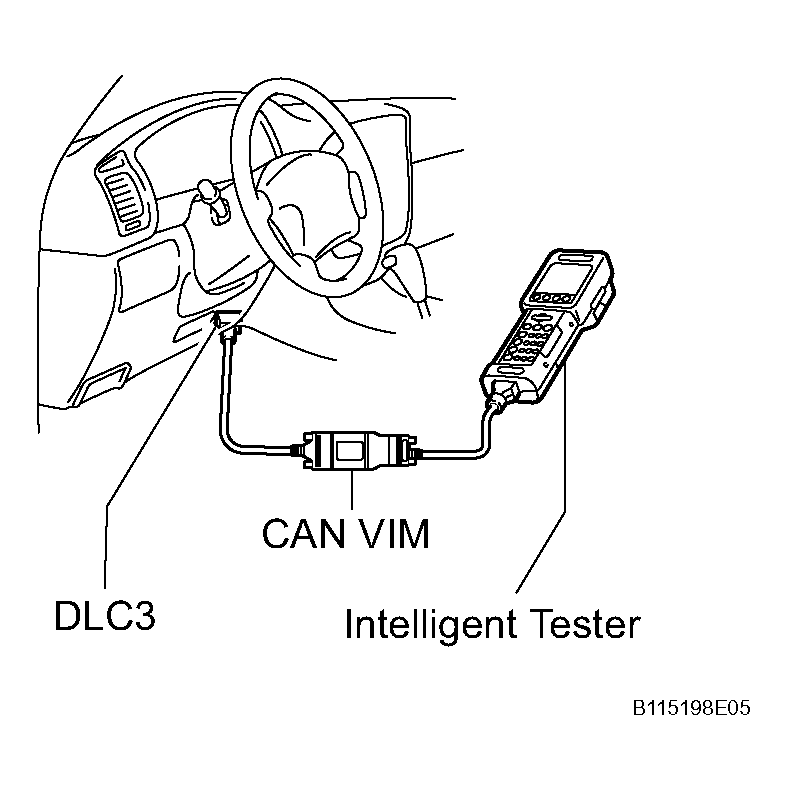 CAN VIM

DLC3

Intelligent Tester

B115198E05