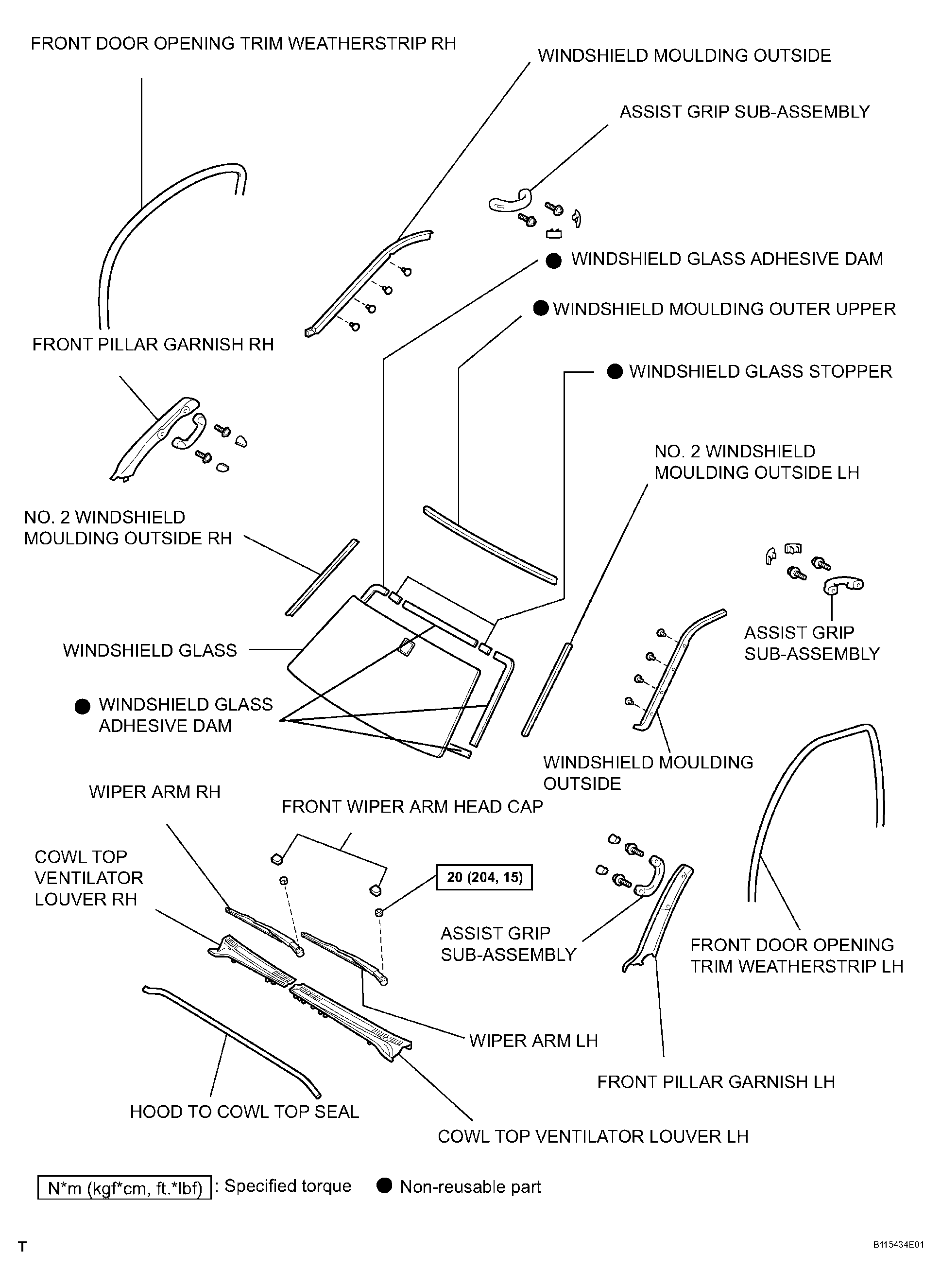 FRONT DOOR OPENING TRIM WEATHERSTRIP RH

WINDSHIELD MOULDING OUTSIDE

ASSIST GRIP SUB-ASSEMBLY

● WINDSHIELD GLASS ADHESIVE DAM

● WINDSHIELD MOULDING OUTER UPPER

FRONT PILLAR GARNISH RH

● WINDSHIELD GLASS STOPPER

NO. 2 WINDSHIELD MOULDING OUTSIDE LH

NO. 2 WINDSHIELD MOULDING OUTSIDE RH

ASSIST GRIP SUB-ASSEMBLY

WINDSHIELD GLASS

● WINDSHIELD GLASS ADHESIVE DAM

WINDSHIELD MOULDING OUTSIDE

WIPER ARM RH

FRONT WIPER ARM HEAD CAP

COWL TOP VENTILATOR LOUVER RH

20 (204, 15)

ASSIST GRIP SUB-ASSEMBLY

FRONT DOOR OPENING TRIM WEATHERSTRIP LH

WIPER ARM LH

FRONT PILLAR GARNISH LH

HOOD TO COWL TOP SEAL

COWL TOP VENTILATOR LOUVER LH

N*m (kgf*cm, ft.*lbf) : Specified torque ● Non-reusable part

T

B115434E01