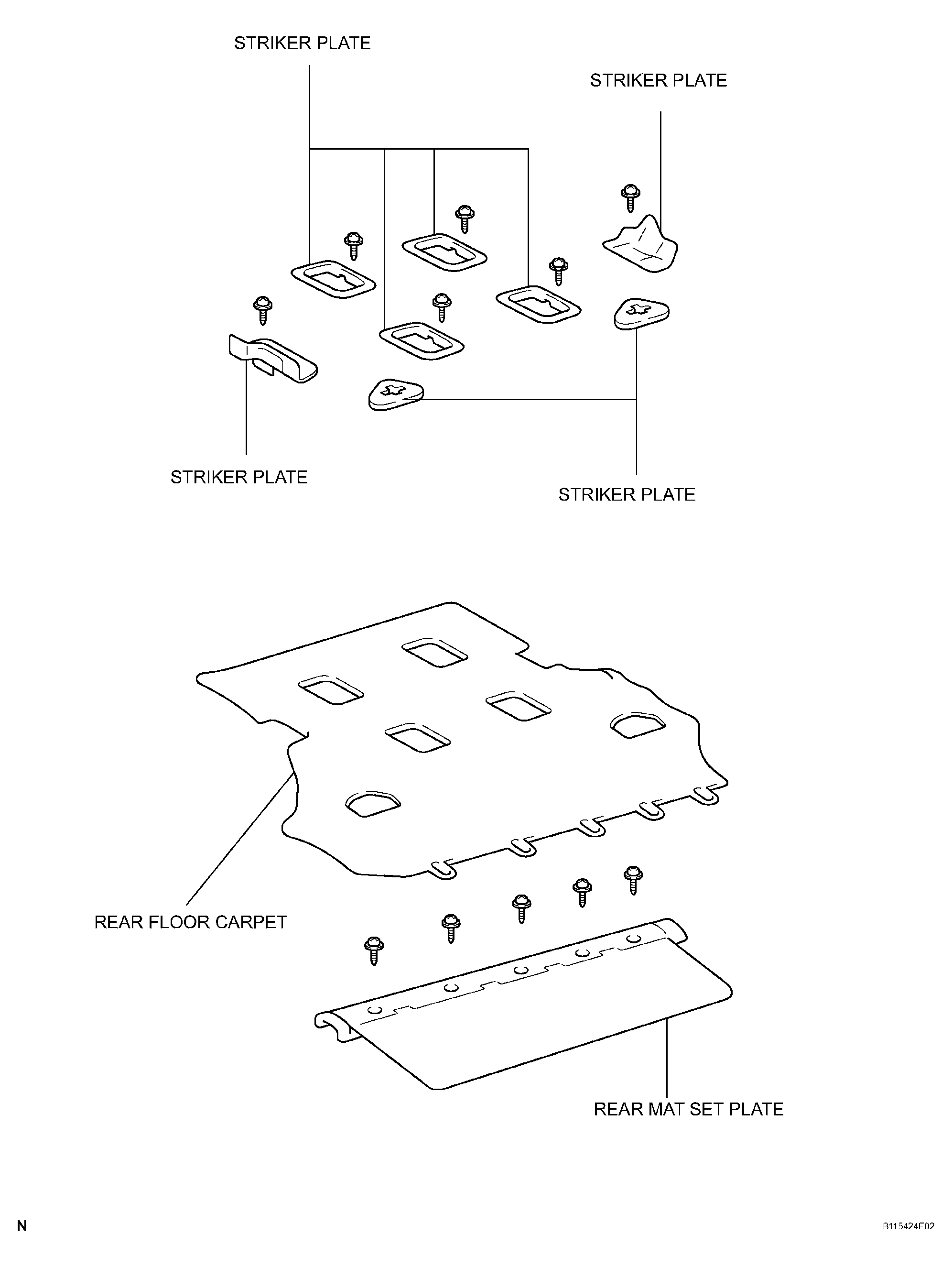 STRIKER PLATE

STRIKER PLATE

STRIKER PLATE

STRIKER PLATE

REAR FLOOR CARPET

REAR MAT SET PLATE

N

B115424E02