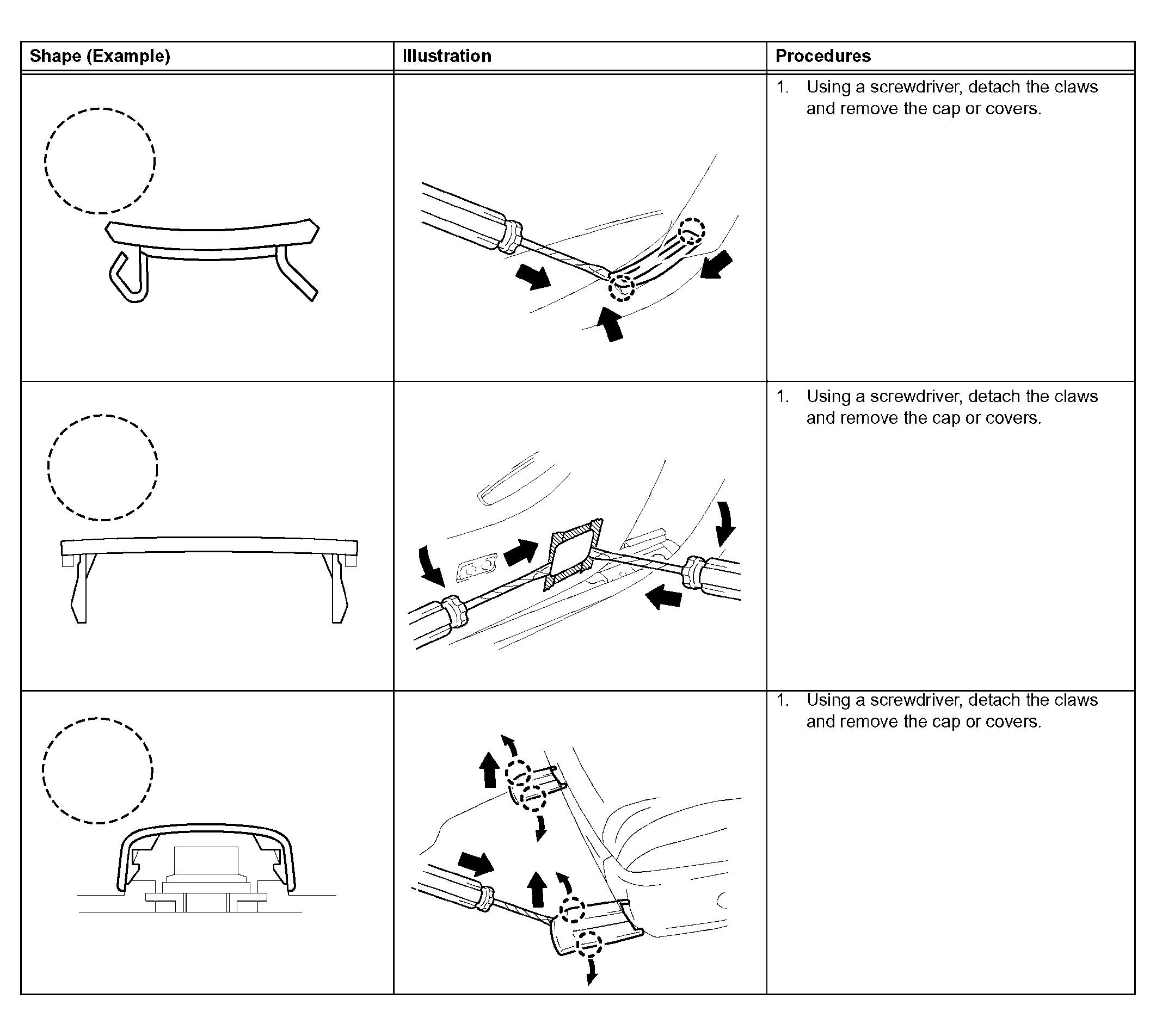 | Shape (Example) | Illustration | Procedures |
|---|---|---|
| | | 1. Using a screwdriver, detach the claws and remove the cap or covers. |
| | | 1. Using a screwdriver, detach the claws and remove the cap or covers. |
| | | 1. Using a screwdriver, detach the claws and remove the cap or covers. |