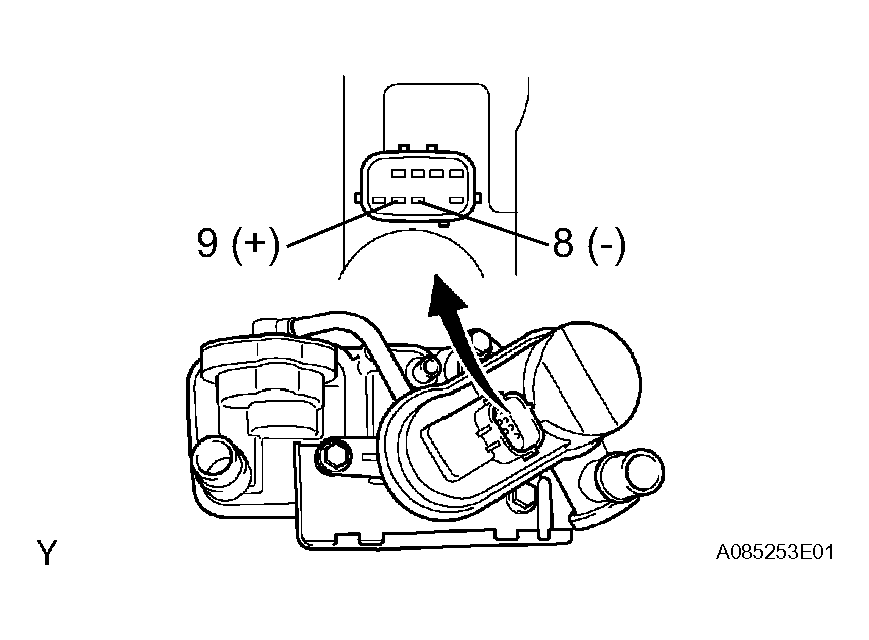 9 (+)

8 (-)

Y

A085253E01