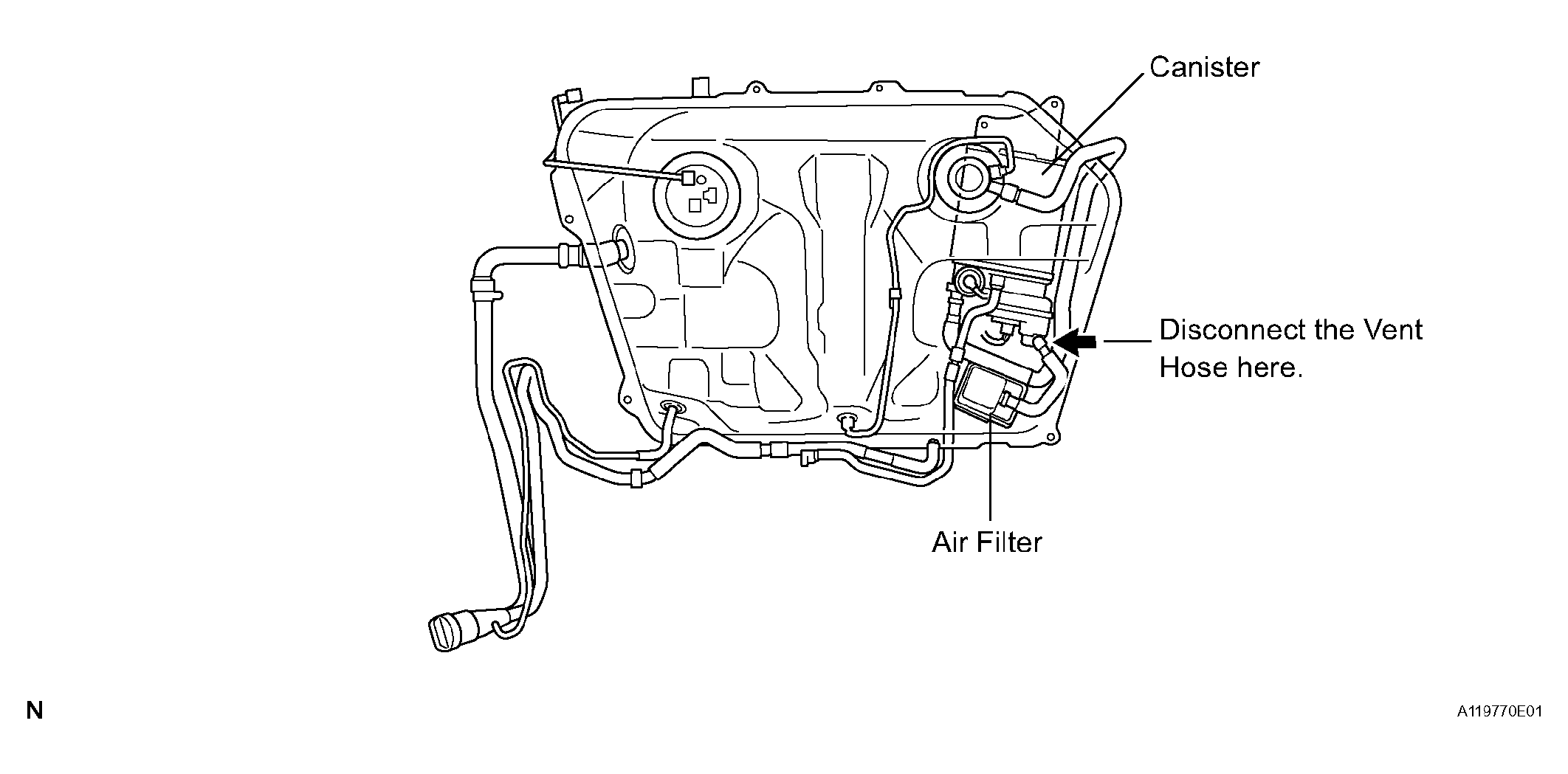 Canister

Disconnect the Vent Hose here.

Air Filter

N

A119770E01