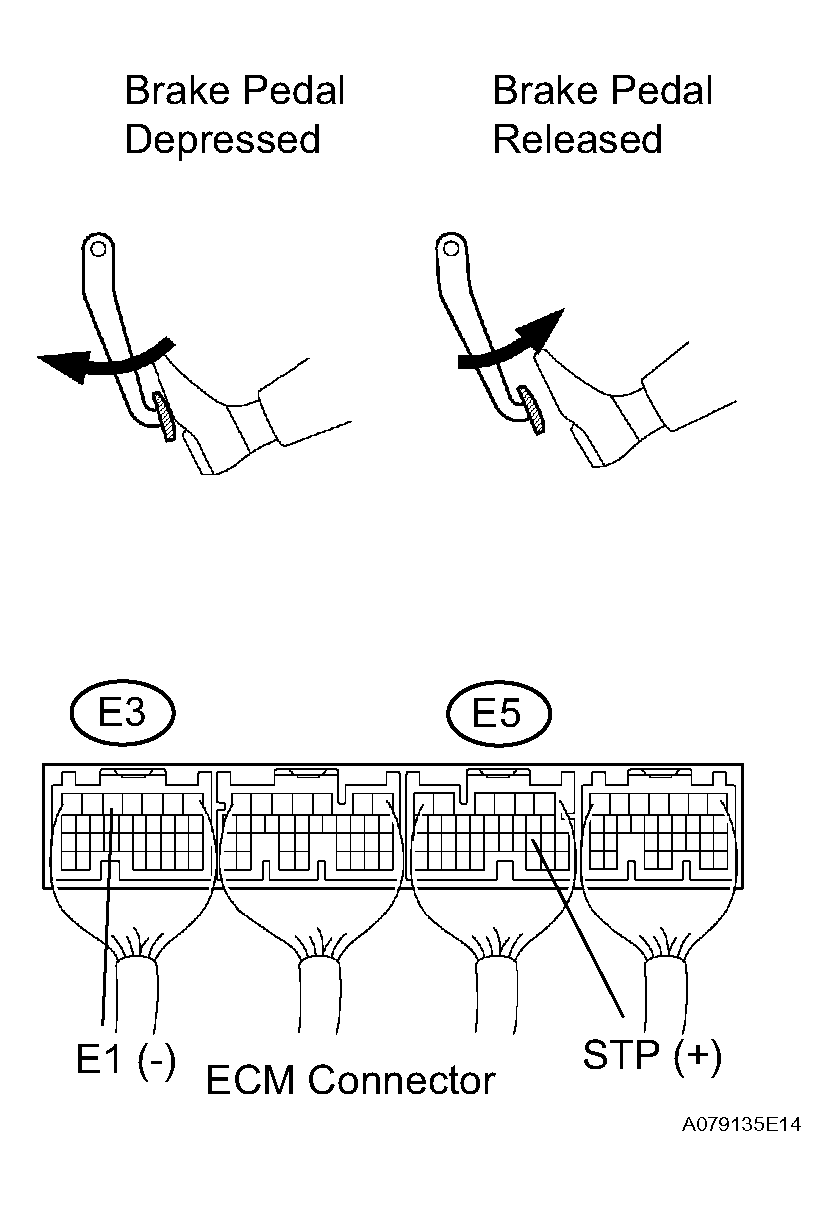 Brake Pedal Depressed

Brake Pedal Released

E3

E5

E1 (-)

ECM Connector

STP (+)

A079135E14