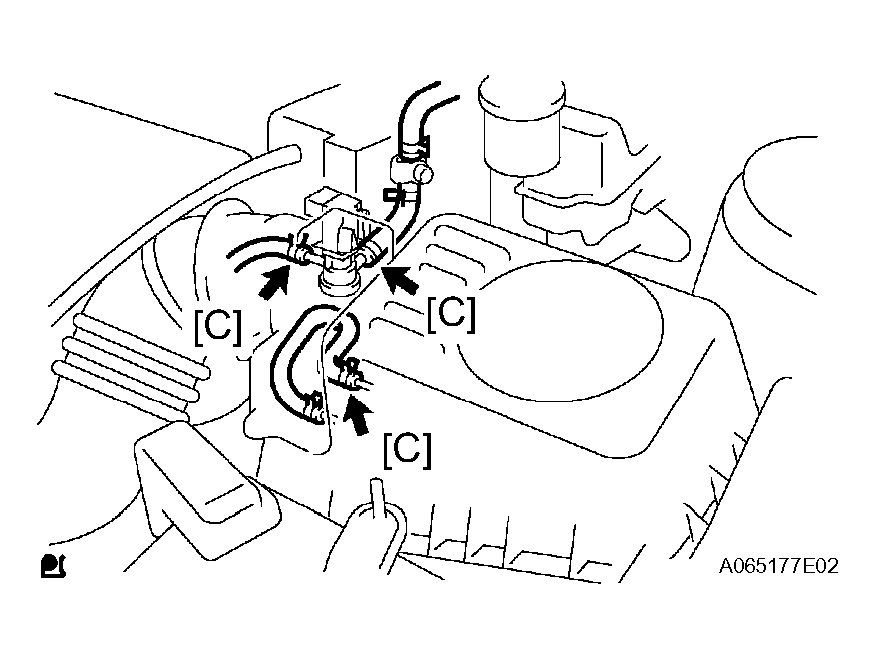 [C]

[C]

[C]

A065177E02