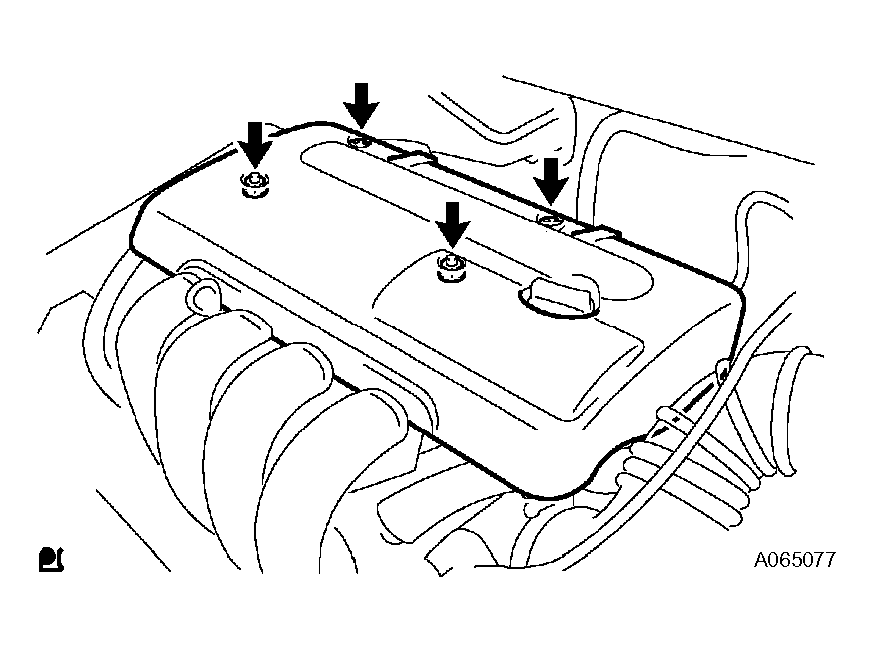 A065077