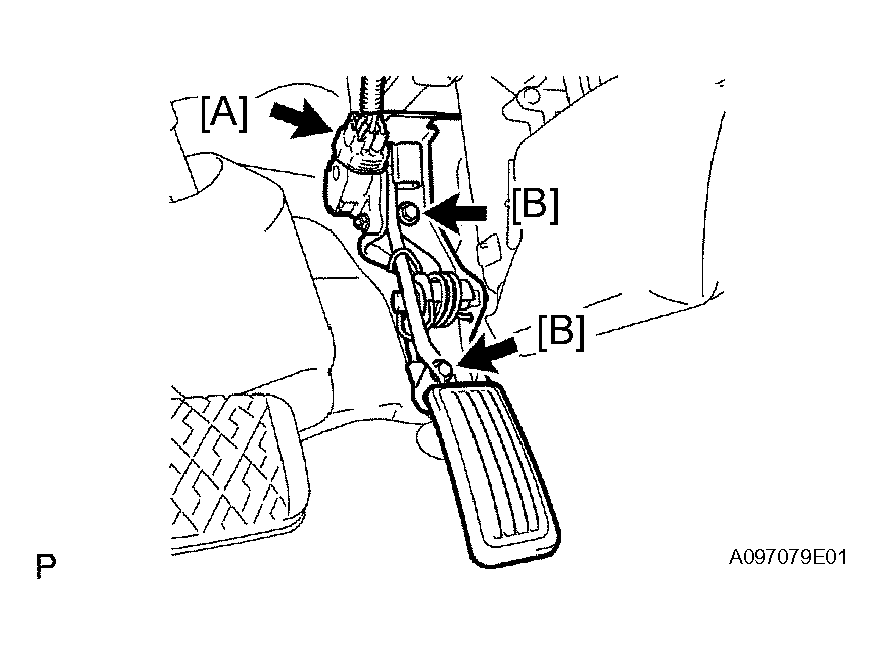 [A]
[B]
[B]
P
A097079E01