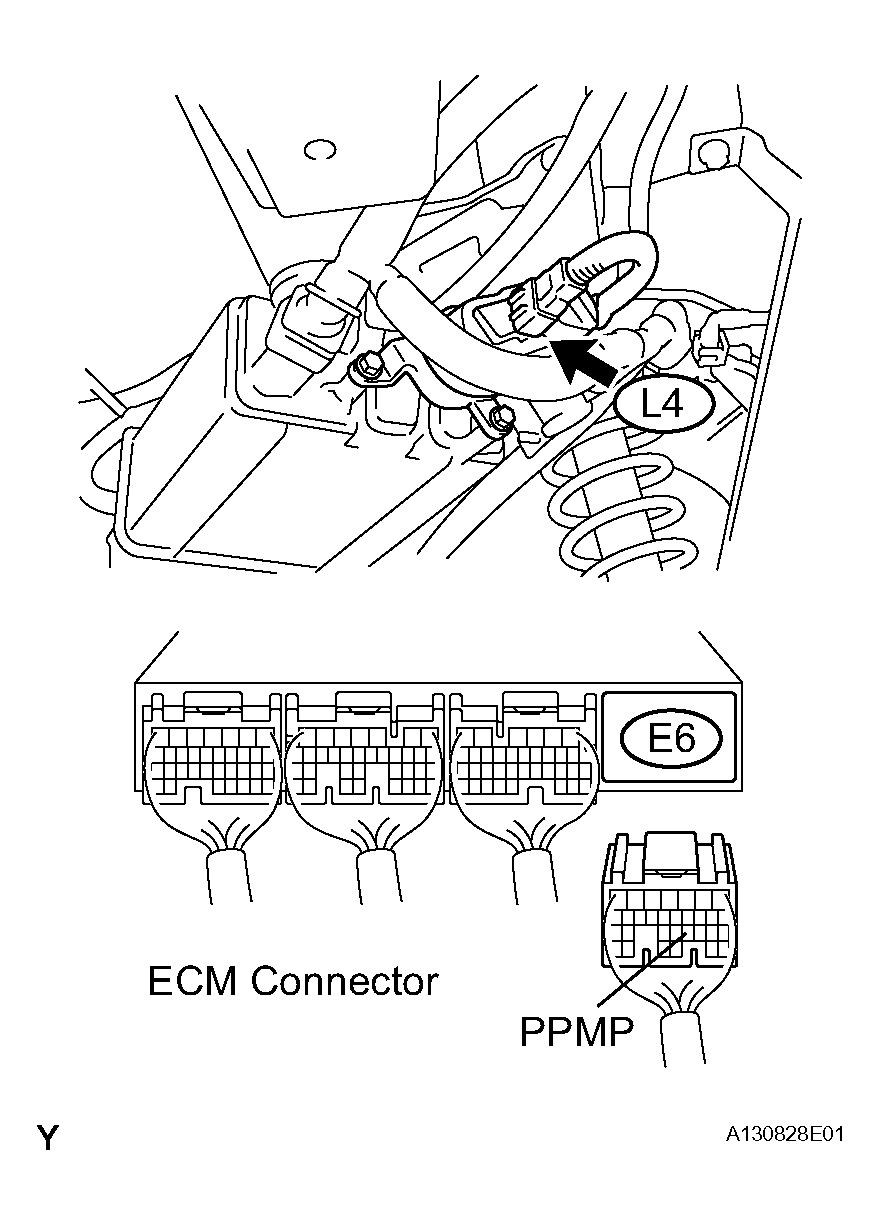 L4

E6

ECM Connector

PPMP

Y

A130828E01