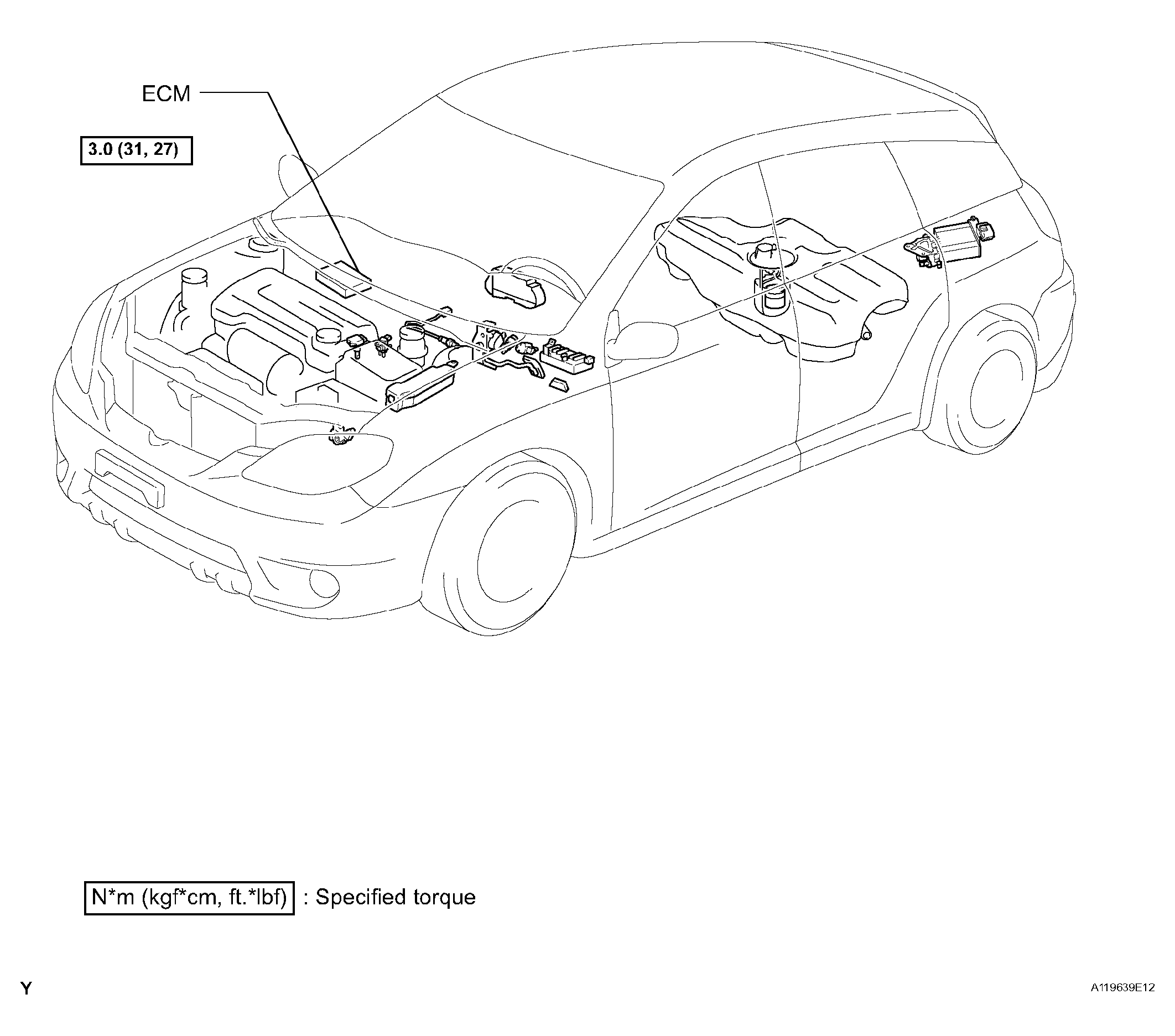 ECM

3.0 (31, 27)

N*m (kgf*cm, ft.*lbf) : Specified torque

Y

A119639E12