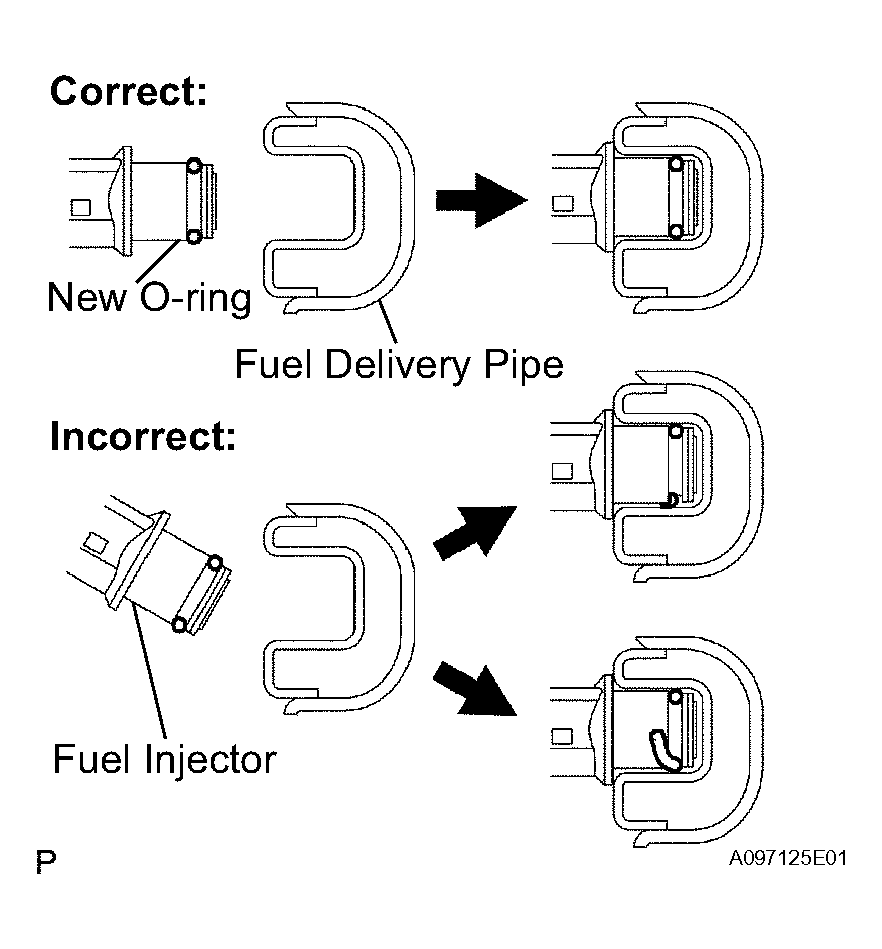 Correct:

New O-ring

Fuel Delivery Pipe

Incorrect:

Fuel Injector

P

A097125E01