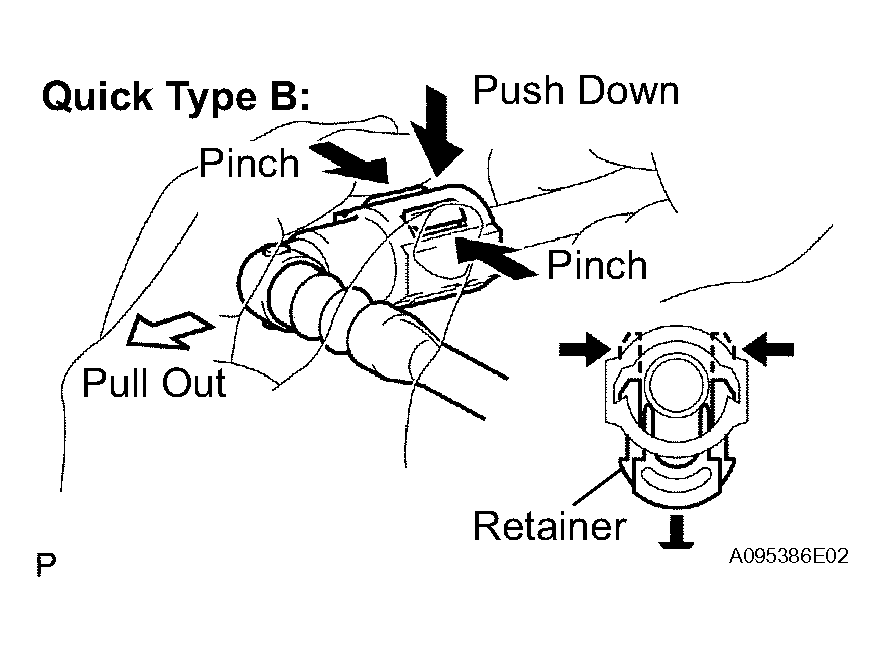 Quick Type B:

Push Down

Pinch

Pinch

Pull Out

Retainer

P

A095386E02