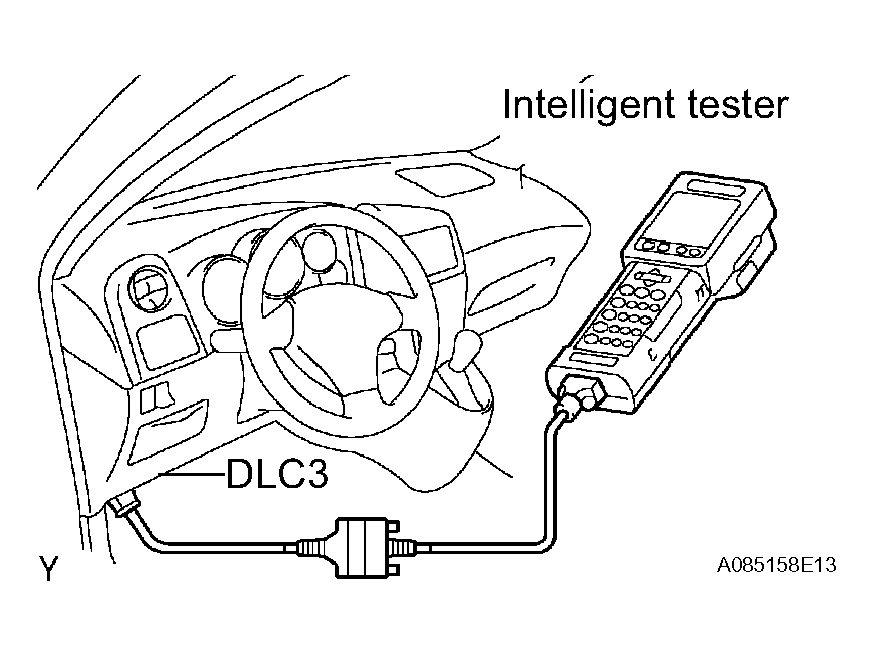 Intelligent tester

DLC3

Y

A085158E13