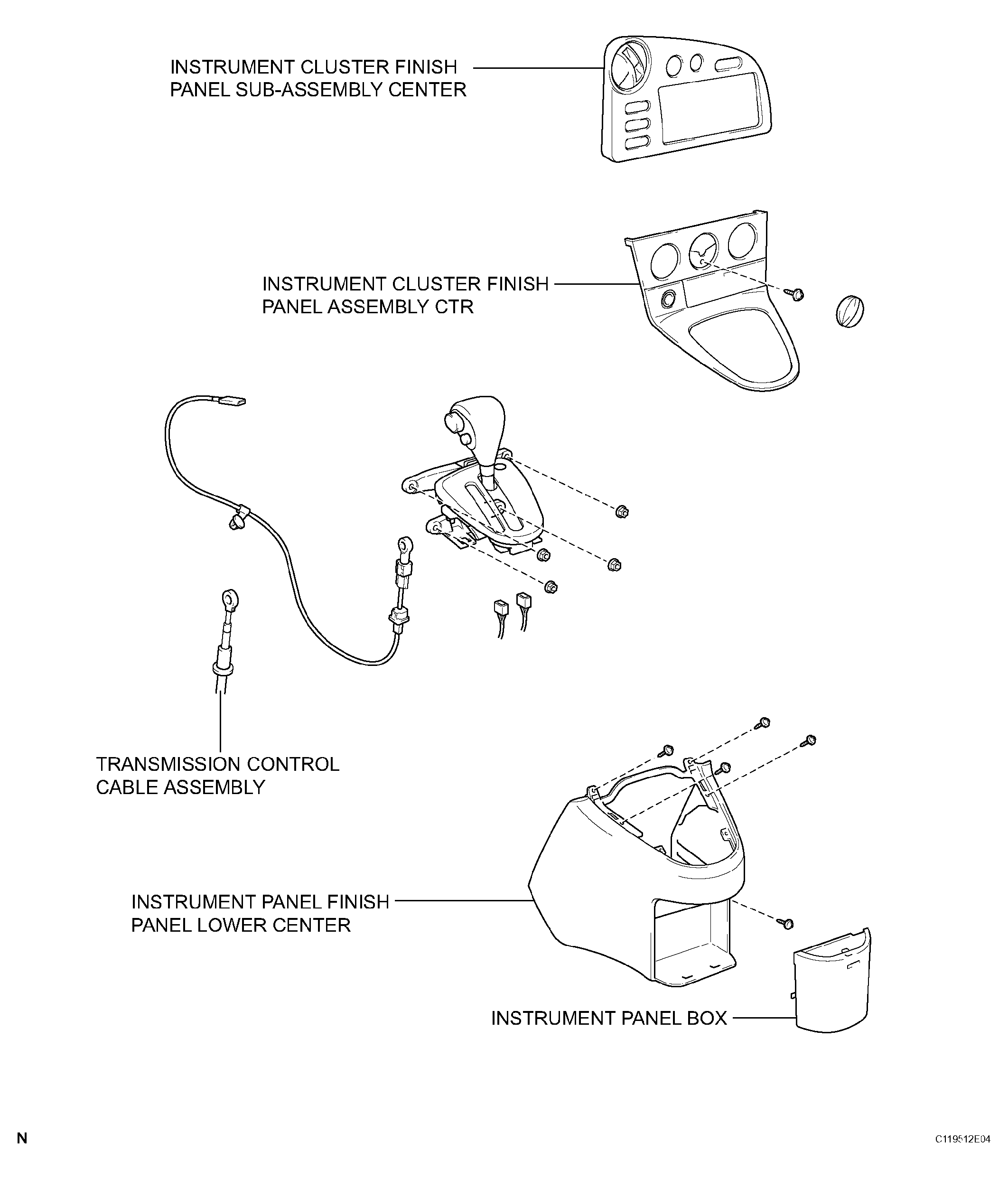 INSTRUMENT CLUSTER FINISH PANEL SUB-ASSEMBLY CENTER

INSTRUMENT CLUSTER FINISH PANEL ASSEMBLY CTR

TRANSMISSION CONTROL CABLE ASSEMBLY

INSTRUMENT PANEL FINISH PANEL LOWER CENTER

INSTRUMENT PANEL BOX

N

C119512E04