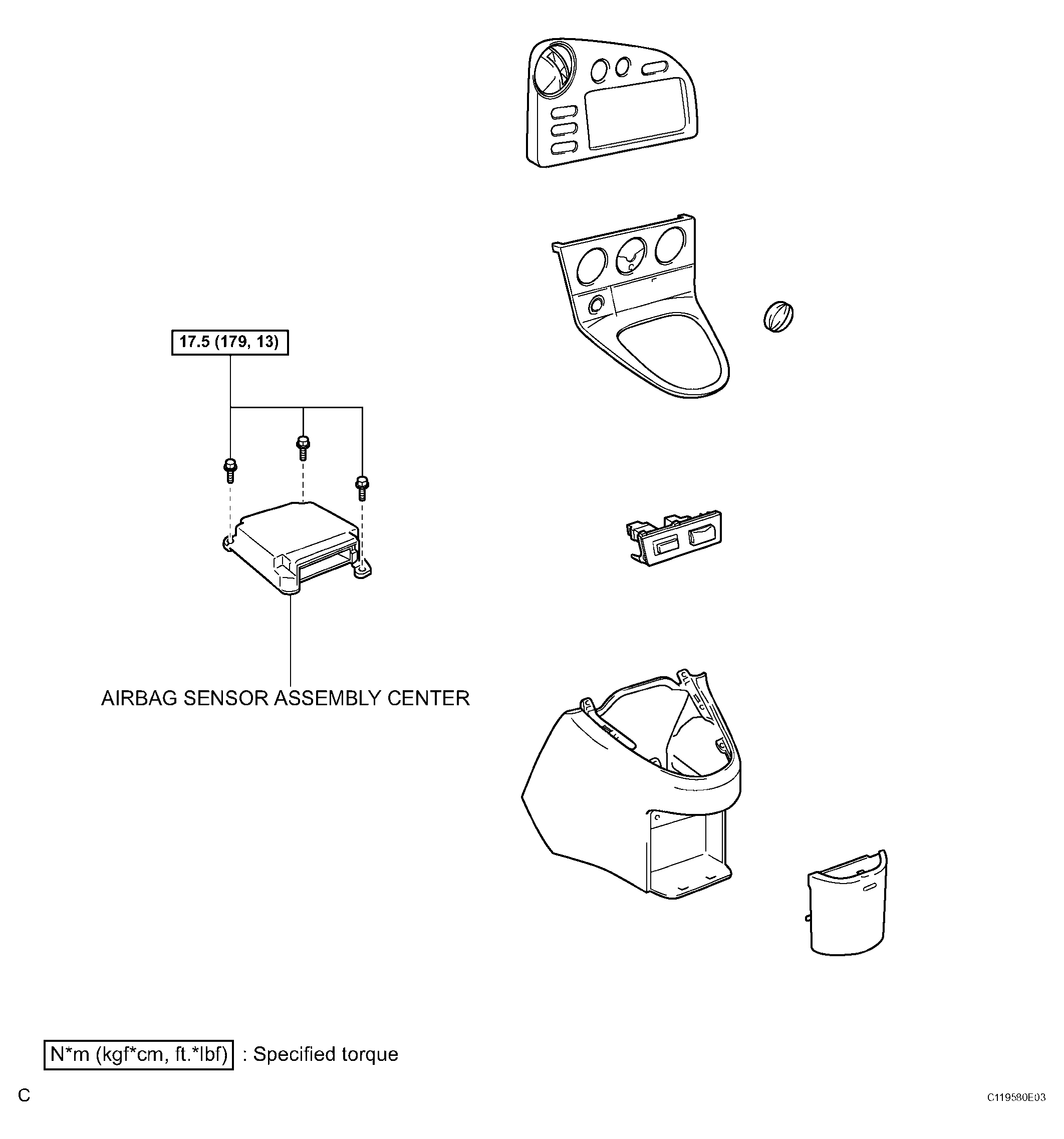 17.5 (179, 13)

AIRBAG SENSOR ASSEMBLY CENTER

N*m (kgf*cm, ft.*lbf) : Specified torque

C

C119580E03