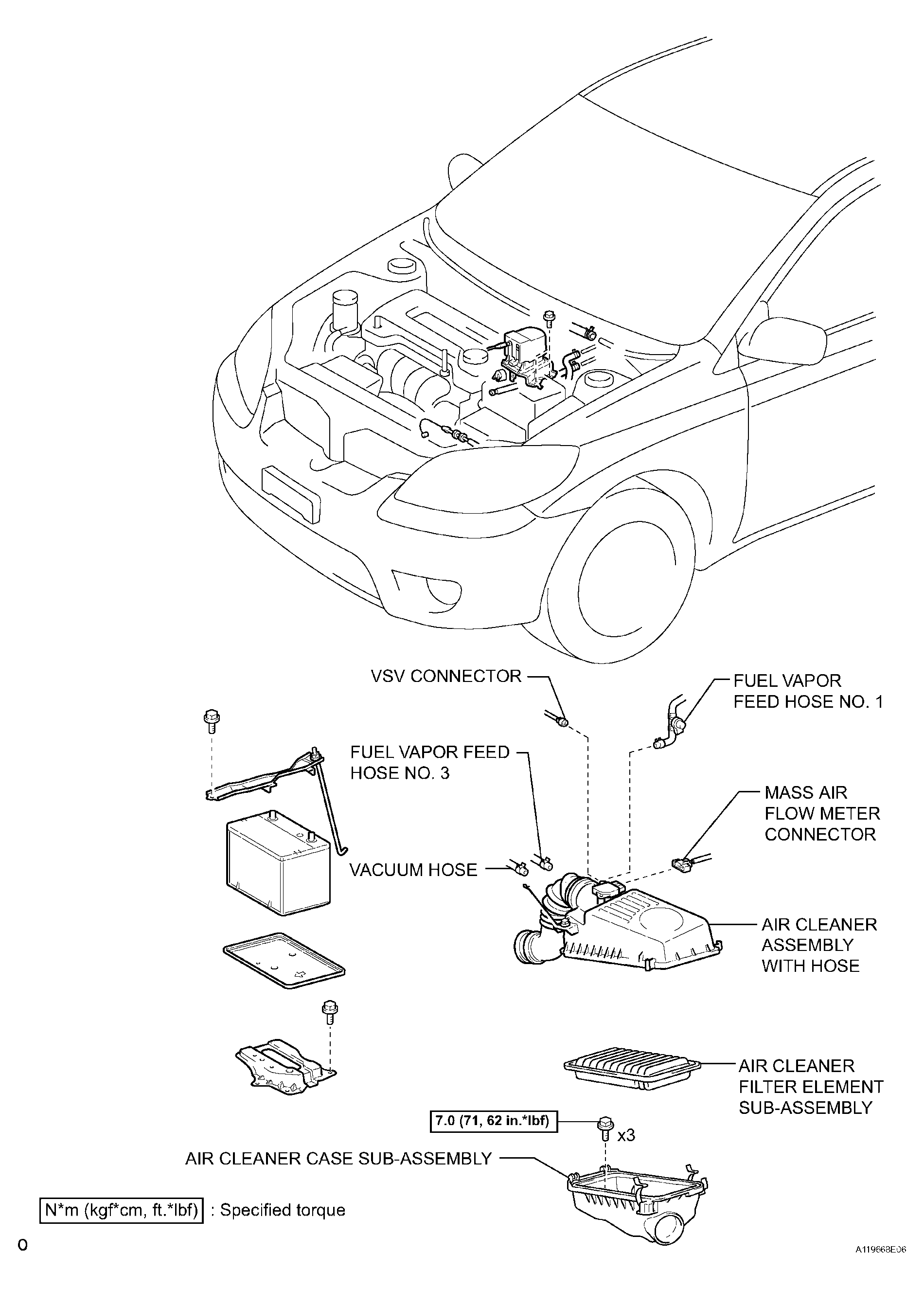 VSV CONNECTOR

FUEL VAPOR FEED HOSE NO. 1

FUEL VAPOR FEED HOSE NO. 3

MASS AIR FLOW METER CONNECTOR

VACUUM HOSE

AIR CLEANER ASSEMBLY WITH HOSE

AIR CLEANER FILTER ELEMENT SUB-ASSEMBLY

7.0 (71, 62 in.*lbf)

x3

AIR CLEANER CASE SUB-ASSEMBLY

N*m (kgf*cm, ft.*lbf) : Specified torque

0

A119668E06