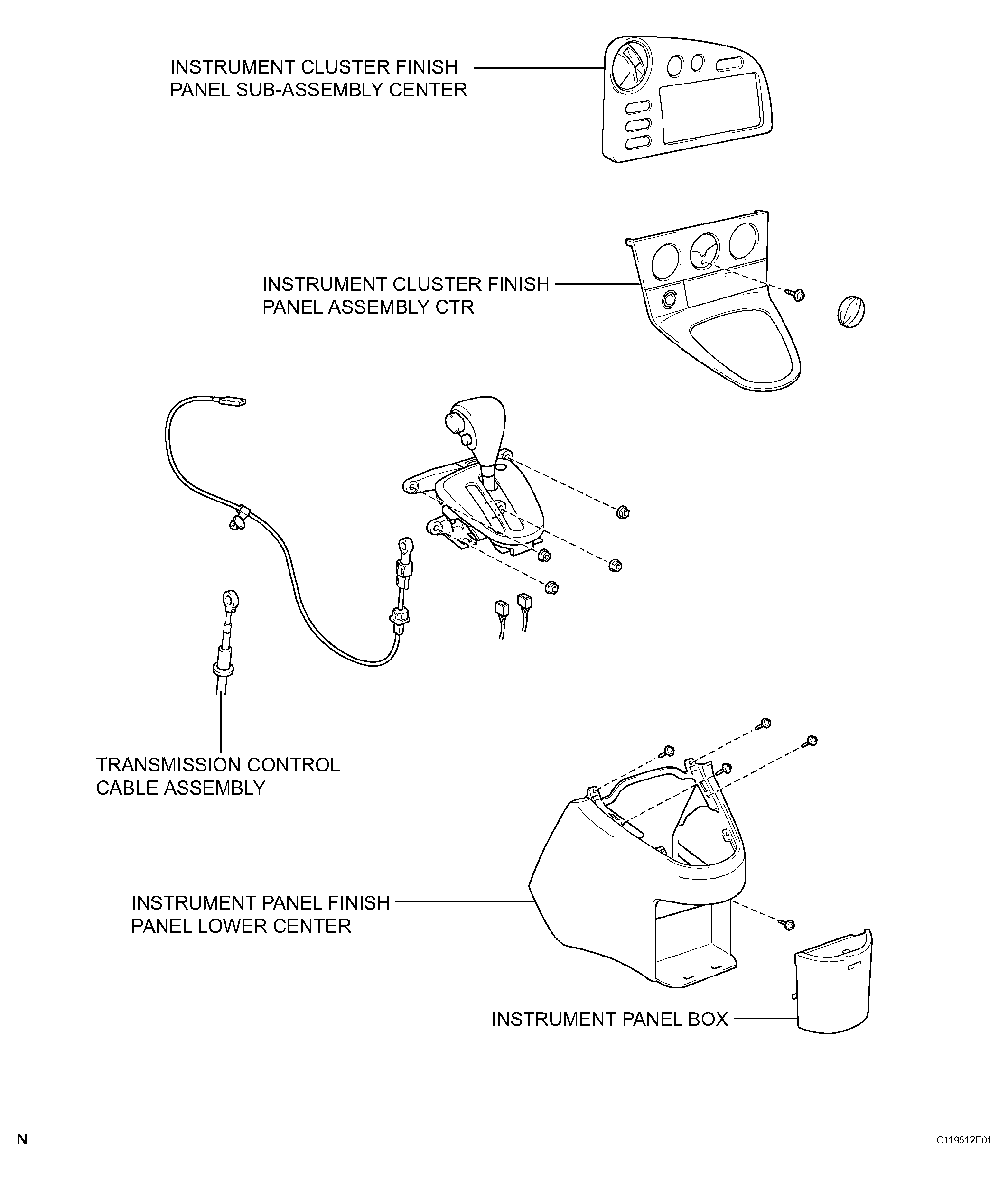 INSTRUMENT CLUSTER FINISH PANEL SUB-ASSEMBLY CENTER

INSTRUMENT CLUSTER FINISH PANEL ASSEMBLY CTR

TRANSMISSION CONTROL CABLE ASSEMBLY

INSTRUMENT PANEL FINISH PANEL LOWER CENTER

INSTRUMENT PANEL BOX

N

C119512E01