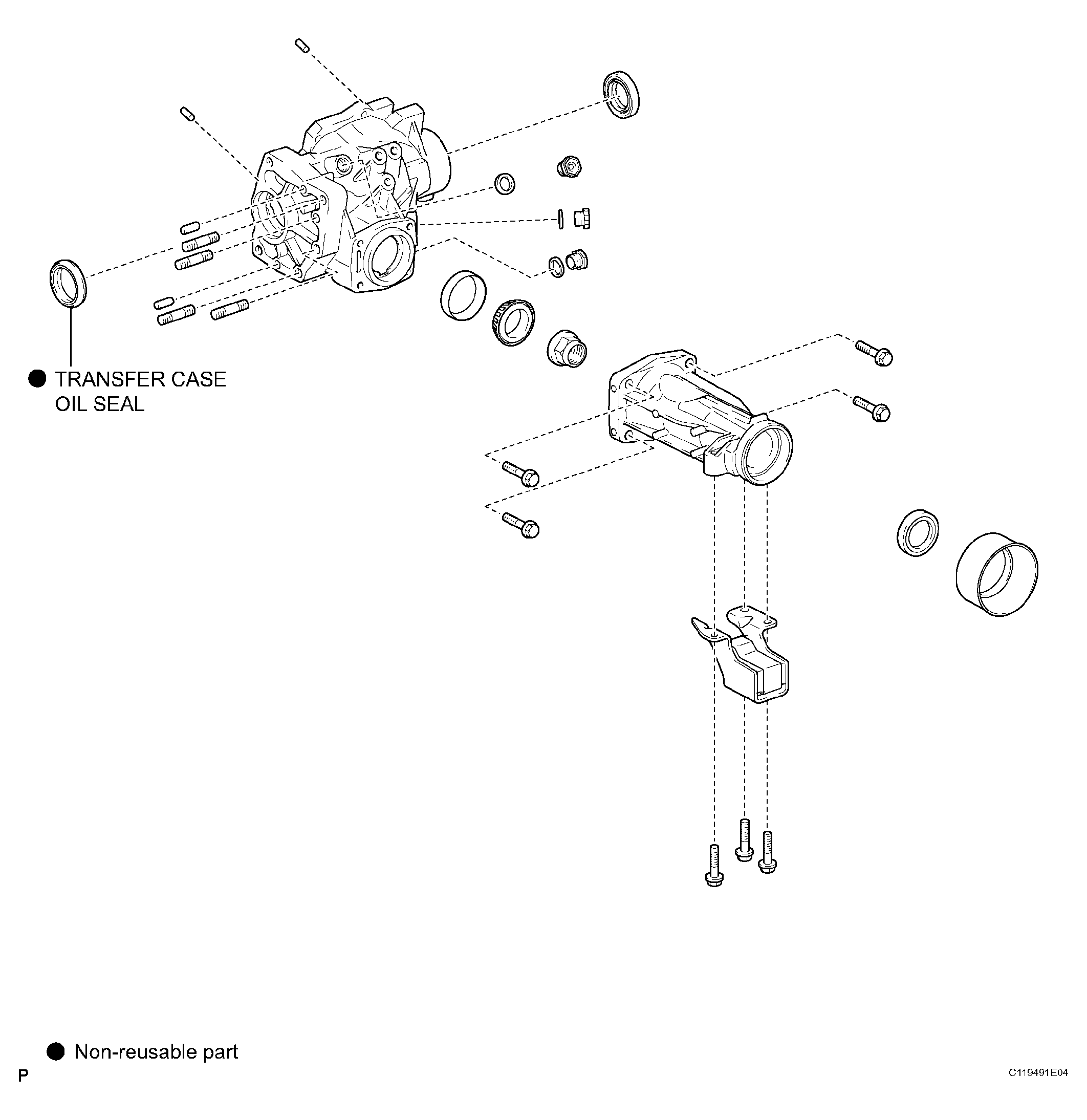 ● TRANSFER CASE OIL SEAL

● Non-reusable part

P

C119491E04