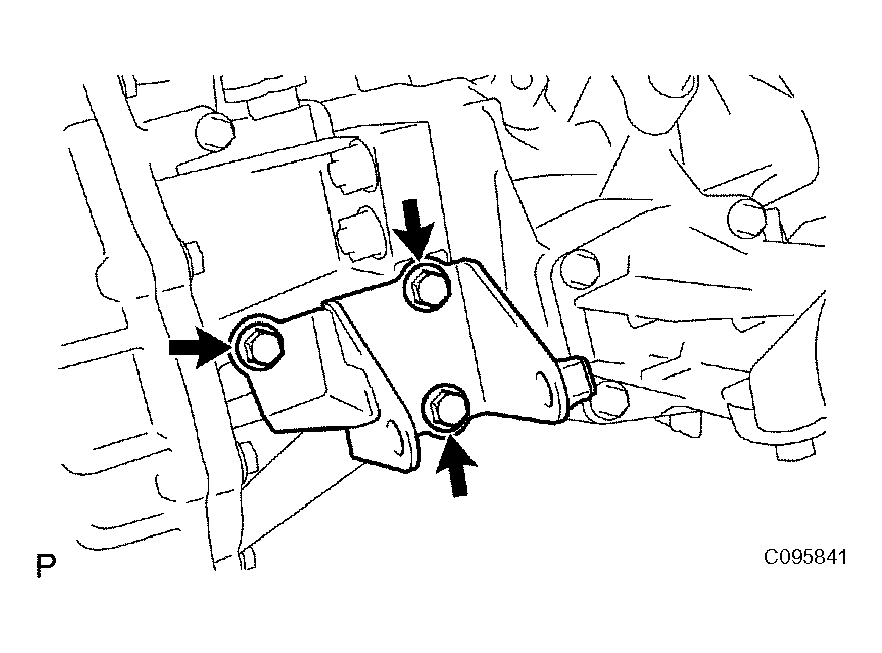 P

C095841