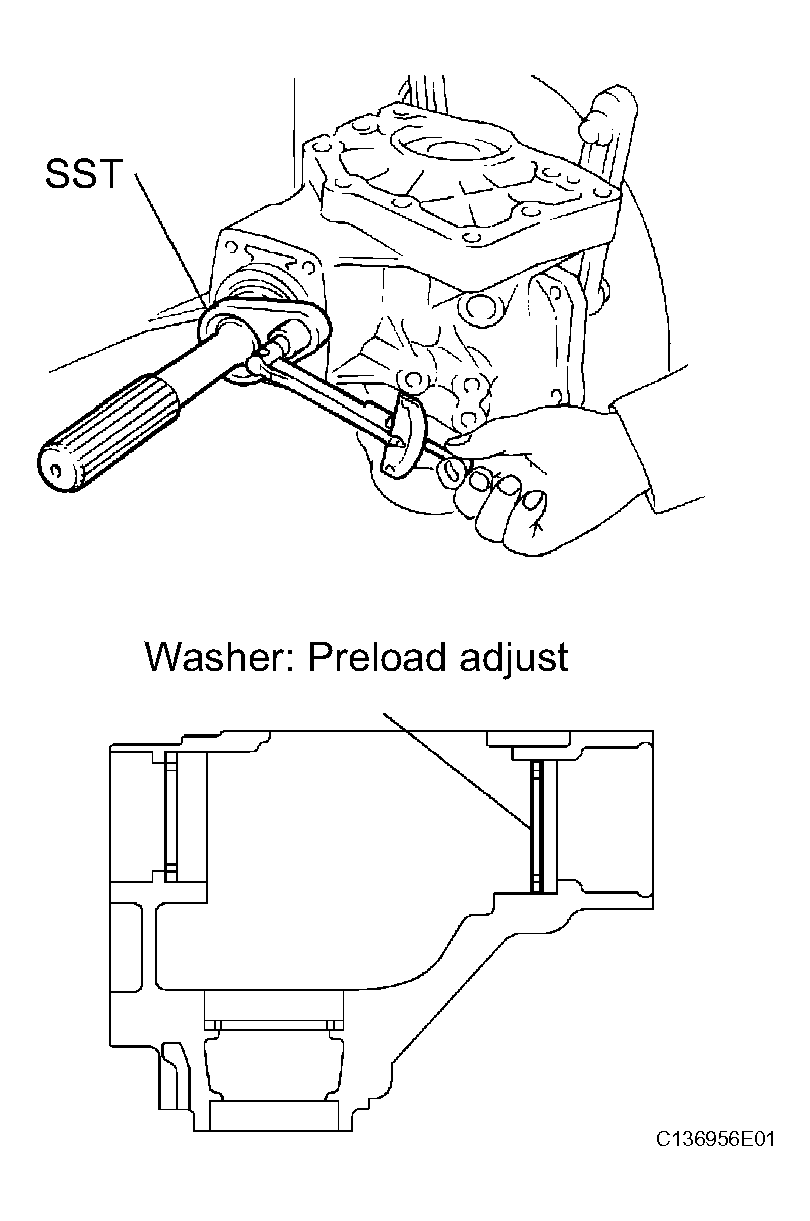 SST

Washer: Preload adjust

C136956E01