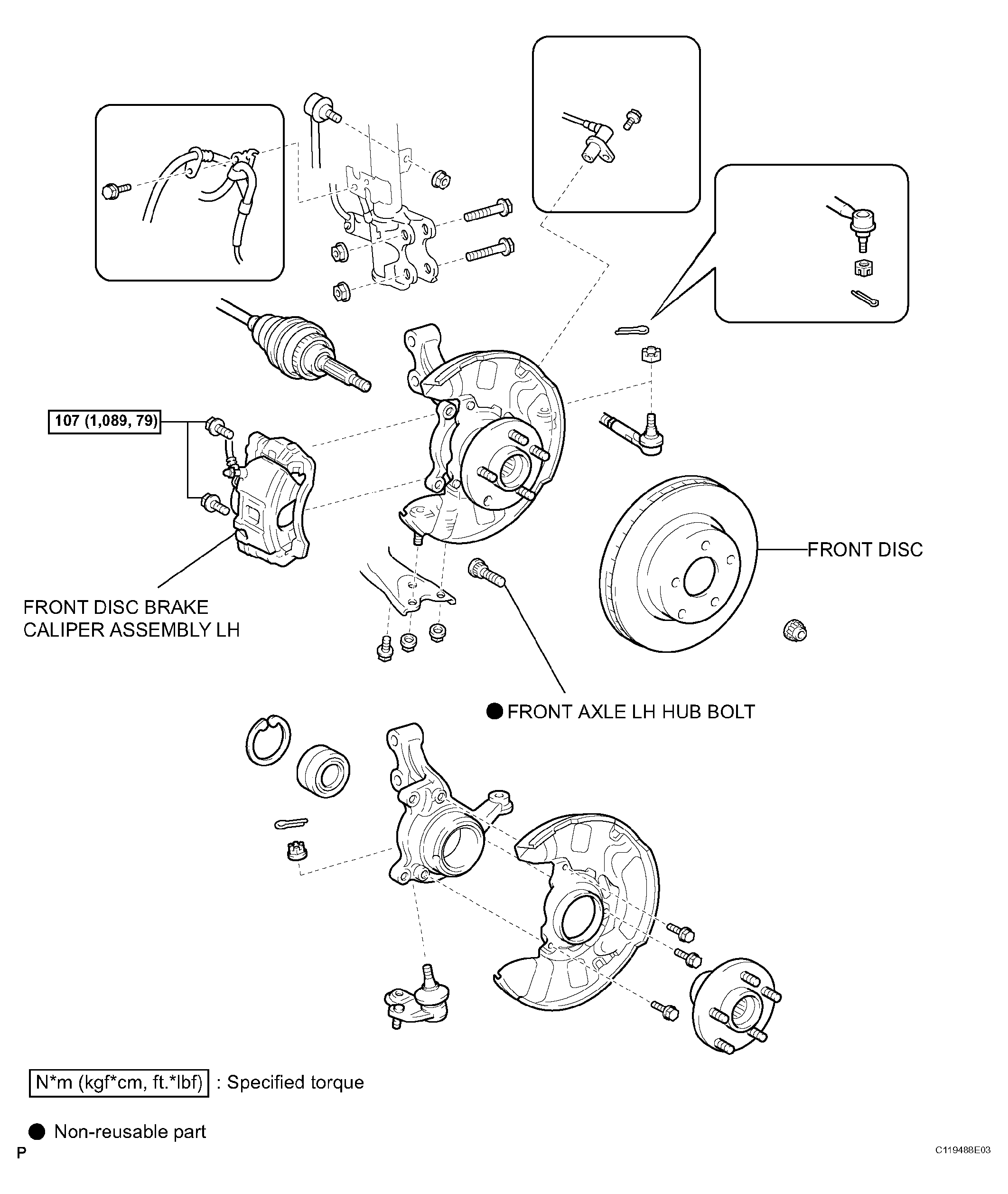 107 (1,089, 79)

FRONT DISC

FRONT DISC BRAKE CALIPER ASSEMBLY LH

● FRONT AXLE LH HUB BOLT

N*m (kgf*cm, ft.*lbf) : Specified torque

● Non-reusable part

P

C119488E03