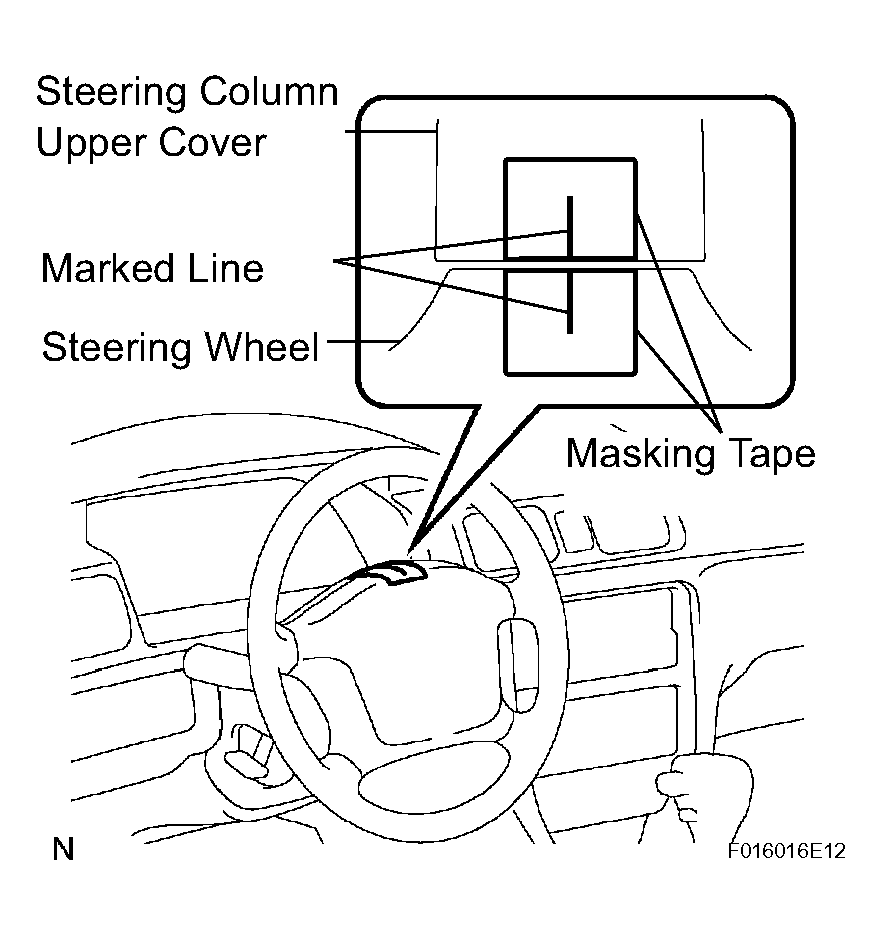 Steering Column Upper Cover

Marked Line

Steering Wheel

Masking Tape

N

F016016E12