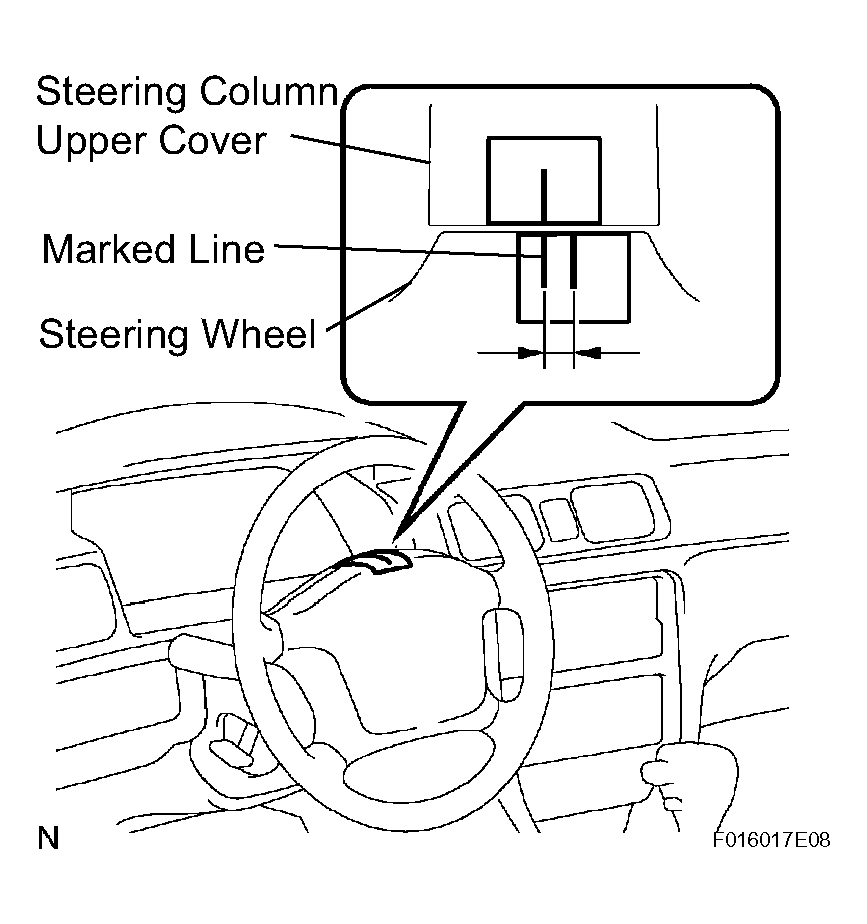 Steering Column Upper Cover

Marked Line

Steering Wheel

N

F016017E08