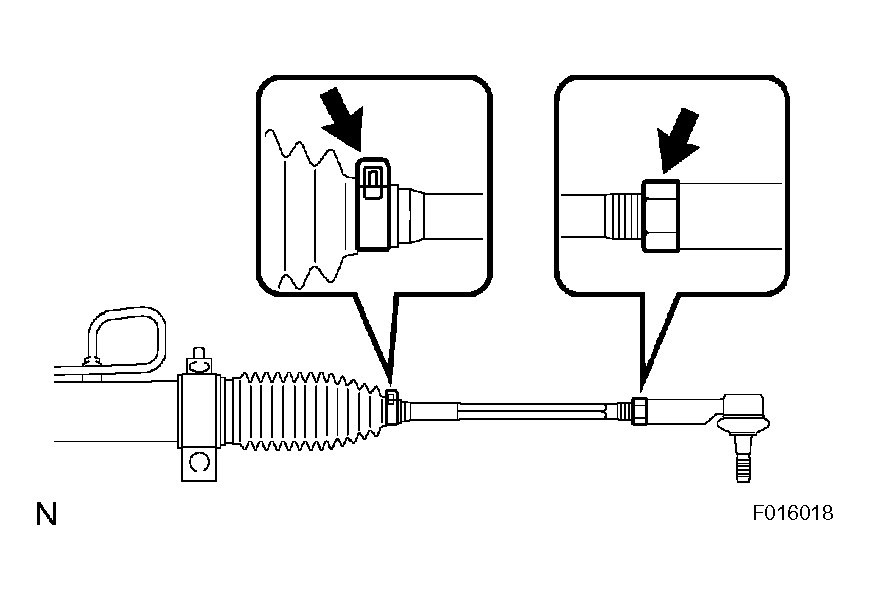 N

F016018