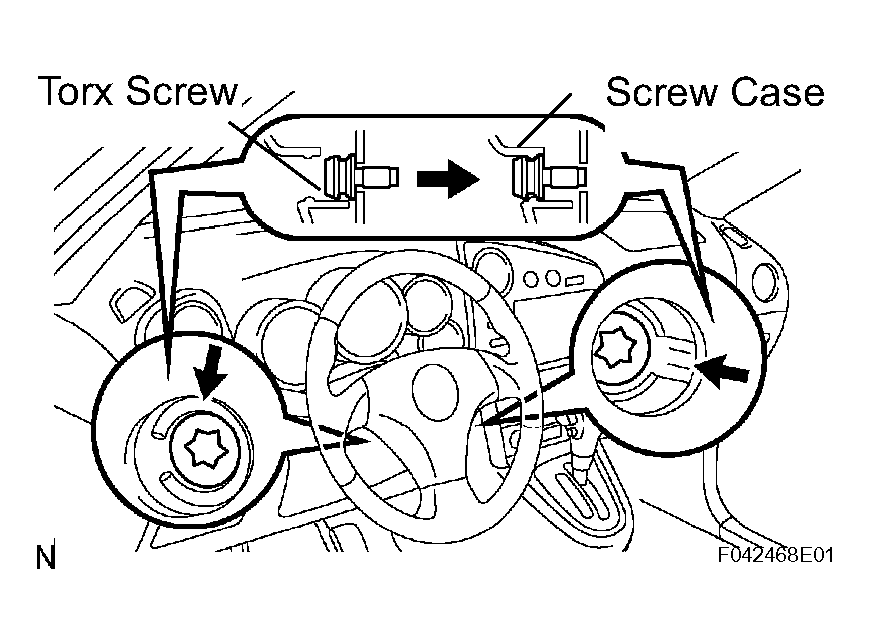 Torx Screw
Screw Case
N
F042468E01