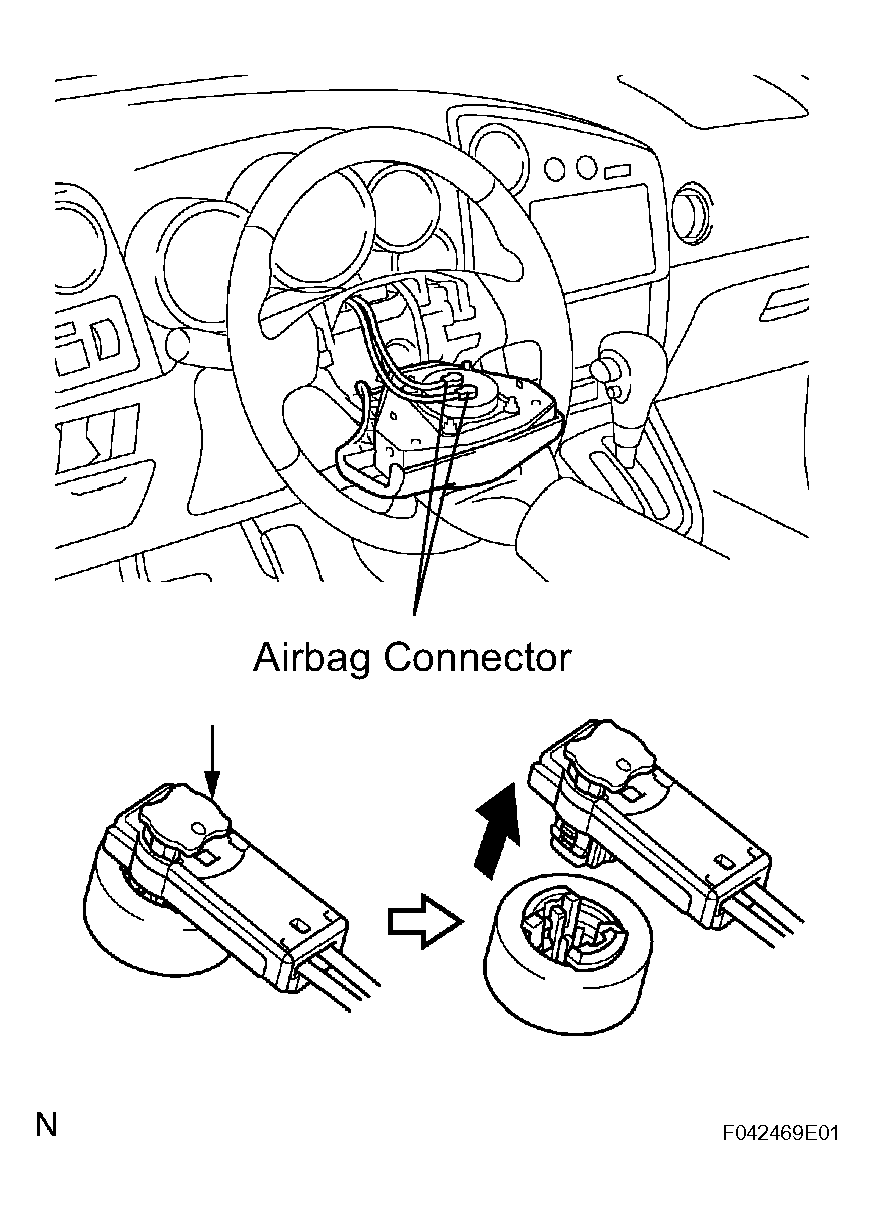 Airbag Connector

N

F042469E01